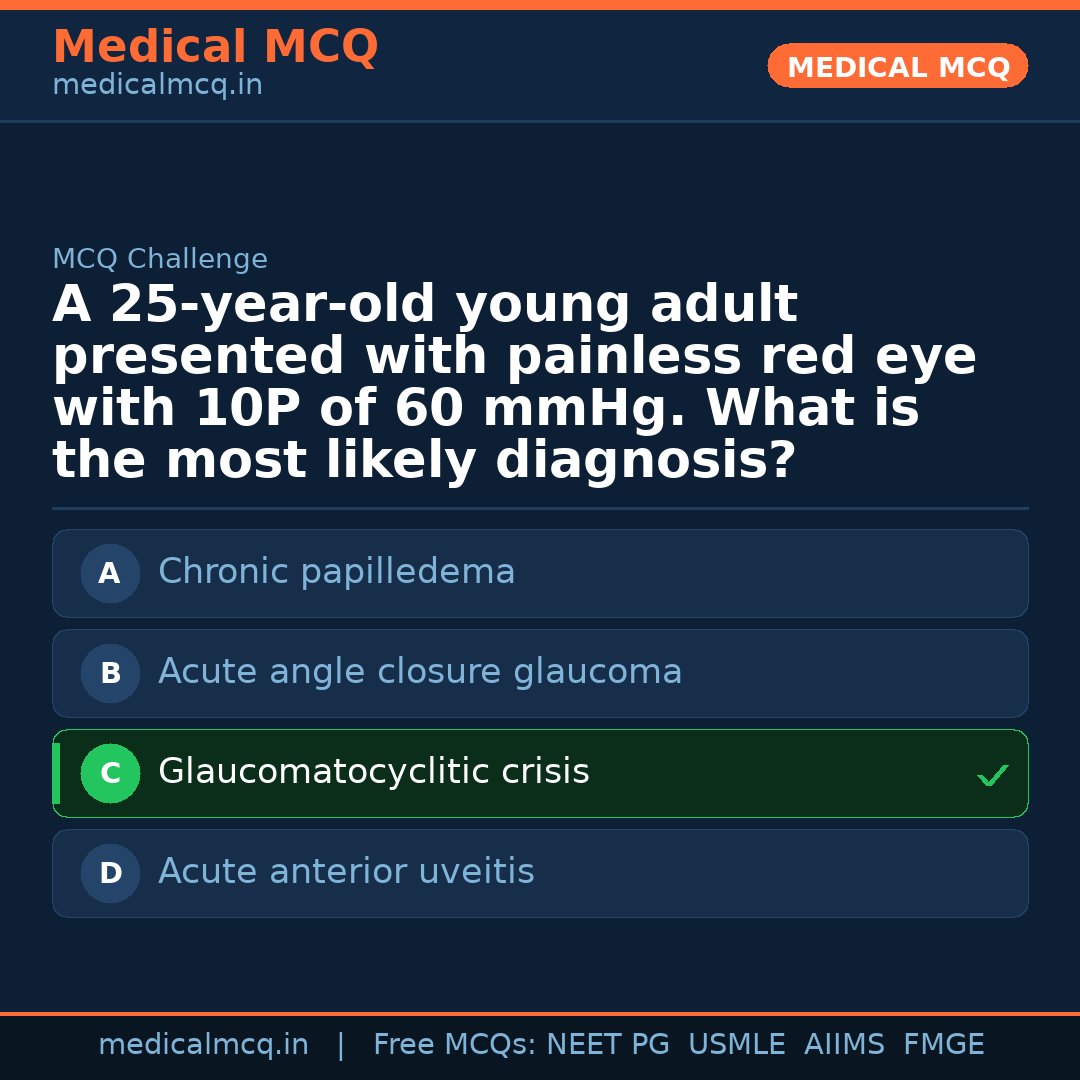 Medical MCQ
medicalmcq.in

MEDICAL MCQ

MCQ Challenge

A 25-year-old young adult presented with painless red eye with 10P of 60 mmHg. What is the most likely diagnosis?

A Chronic papilledema

B Acute angle closure glaucoma

C Glaucomatocyclitic crisis ✓

D Acute anterior uveitis

medicalmcq.in | Free MCQs: NEET PG USMLE AIIMS FMGE