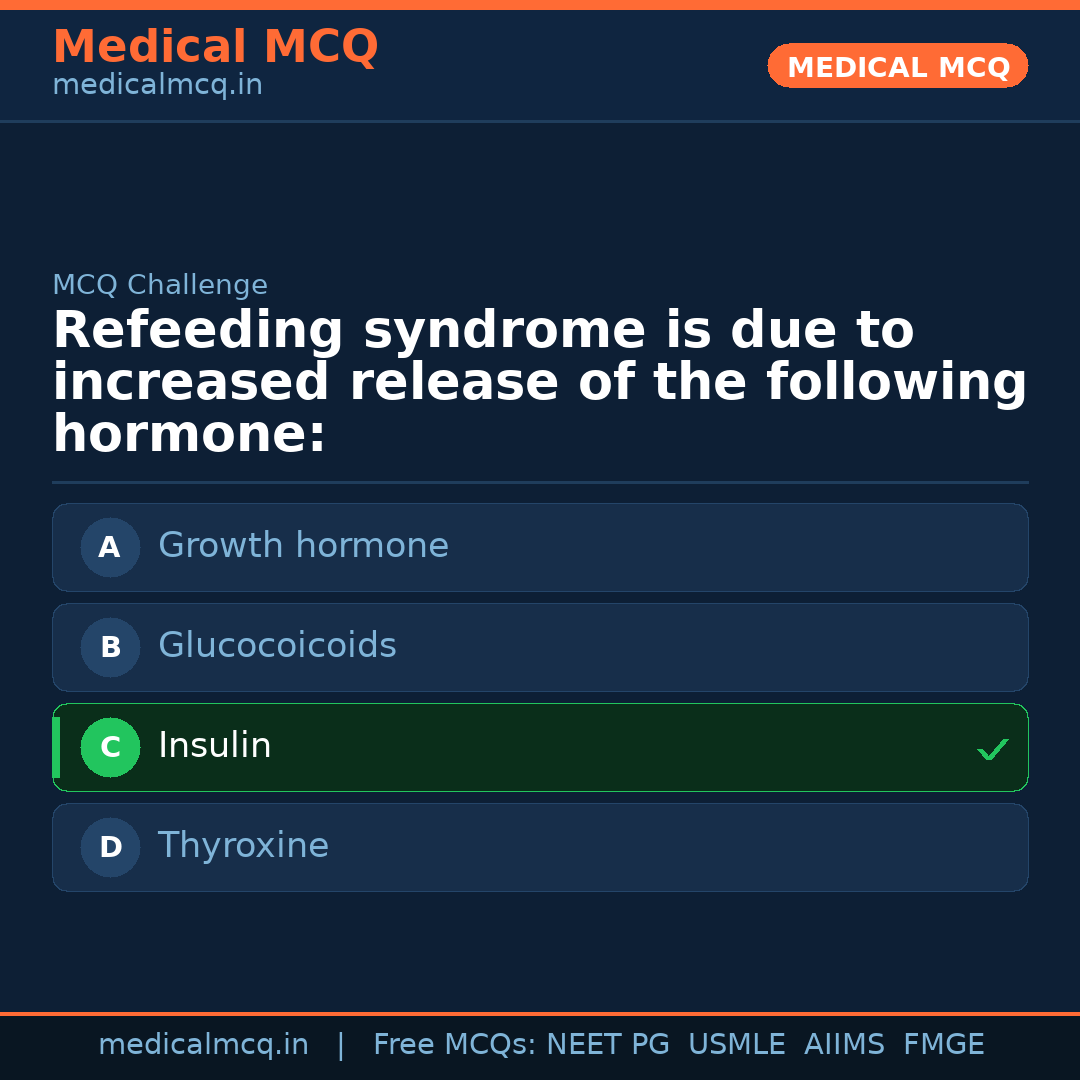 Medical MCQ
medicalmcq.in

MEDICAL MCQ

MCQ Challenge

Refeeding syndrome is due to increased release of the following hormone:

A Growth hormone

B Glucocoicoids

C Insulin ✓

D Thyroxine

medicalmcq.in | Free MCQs: NEET PG USMLE AIIMS FMGE