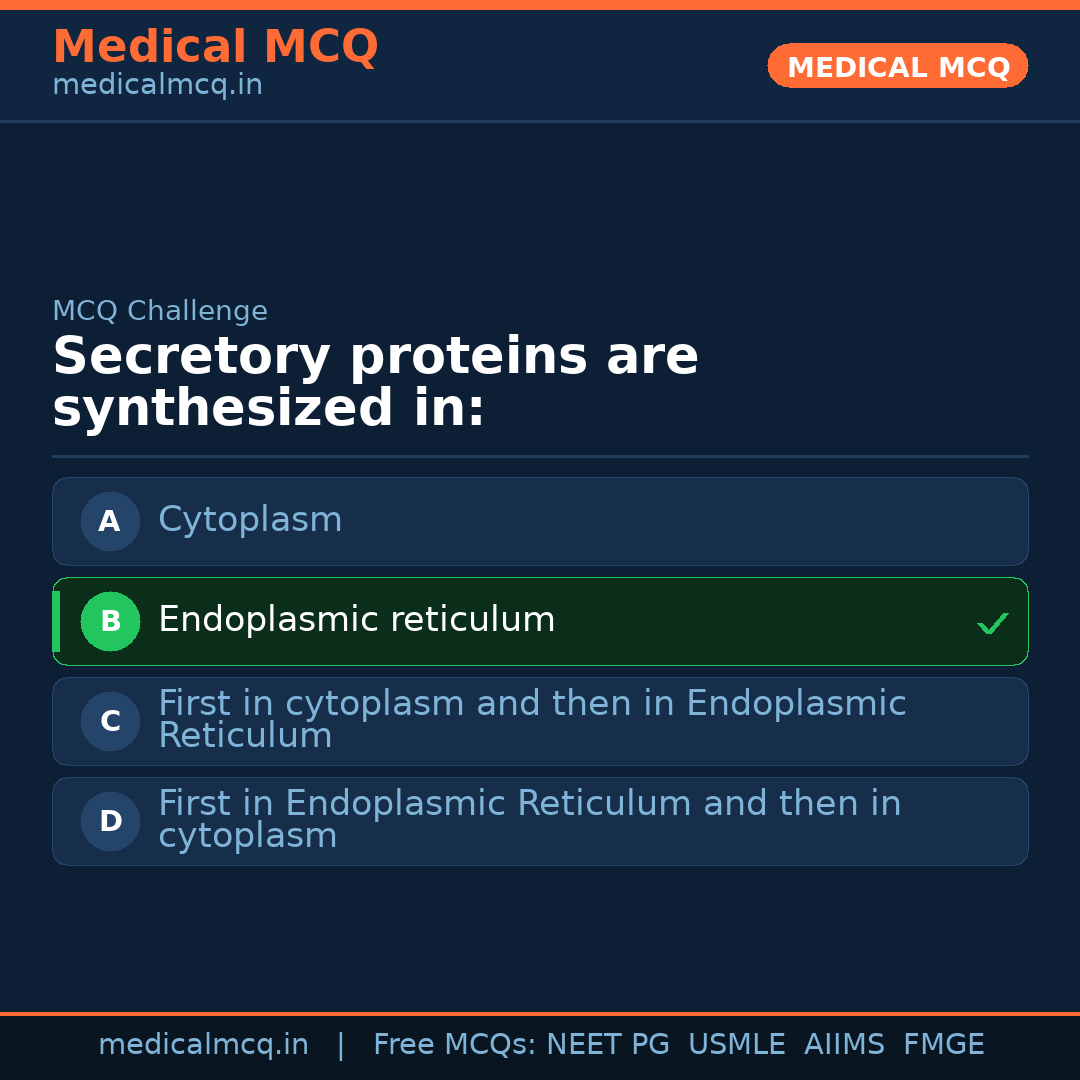 Medical MCQ
medicalmcq.in

MEDICAL MCQ

MCQ Challenge

Secretory proteins are synthesized in:

A Cytoplasm

B Endoplasmic reticulum ✓

C First in cytoplasm and then in Endoplasmic Reticulum

D First in Endoplasmic Reticulum and then in cytoplasm

medicalmcq.in | Free MCQs: NEET PG USMLE AIIMS FMGE