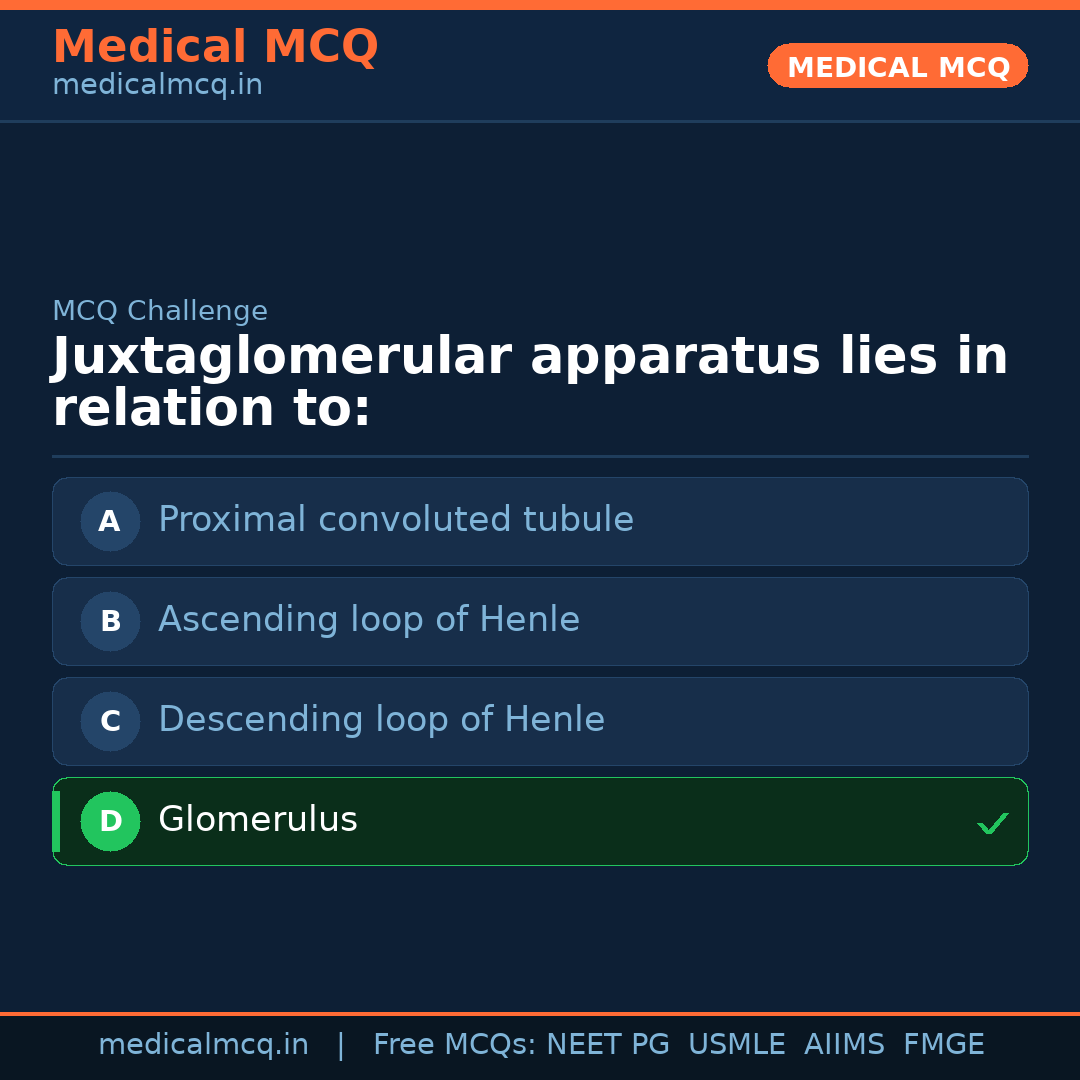 Medical MCQ
medicalmcq.in

MEDICAL MCQ

MCQ Challenge

Juxtaglomerular apparatus lies in relation to:

A Proximal convoluted tubule

B Ascending loop of Henle

C Descending loop of Henle

D Glomerulus ✓

medicalmcq.in | Free MCQs: NEET PG USMLE AIIMS FMGE