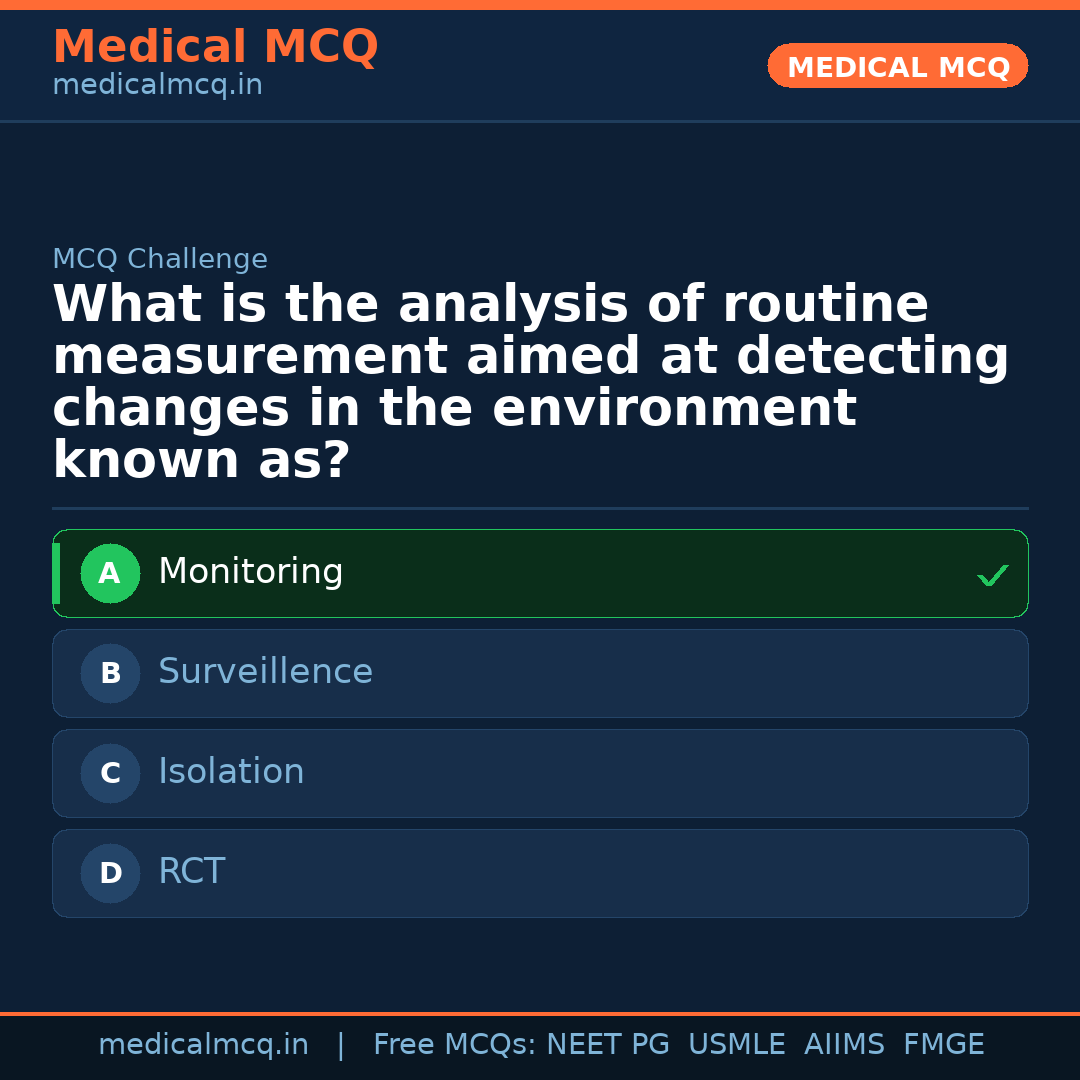 Medical MCQ
medicalmcq.in

MEDICAL MCQ

MCQ Challenge

What is the analysis of routine measurement aimed at detecting changes in the environment known as?

A Monitoring ✓

B Surveillence

C Isolation

D RCT

medicalmcq.in | Free MCQs: NEET PG USMLE AIIMS FMGE