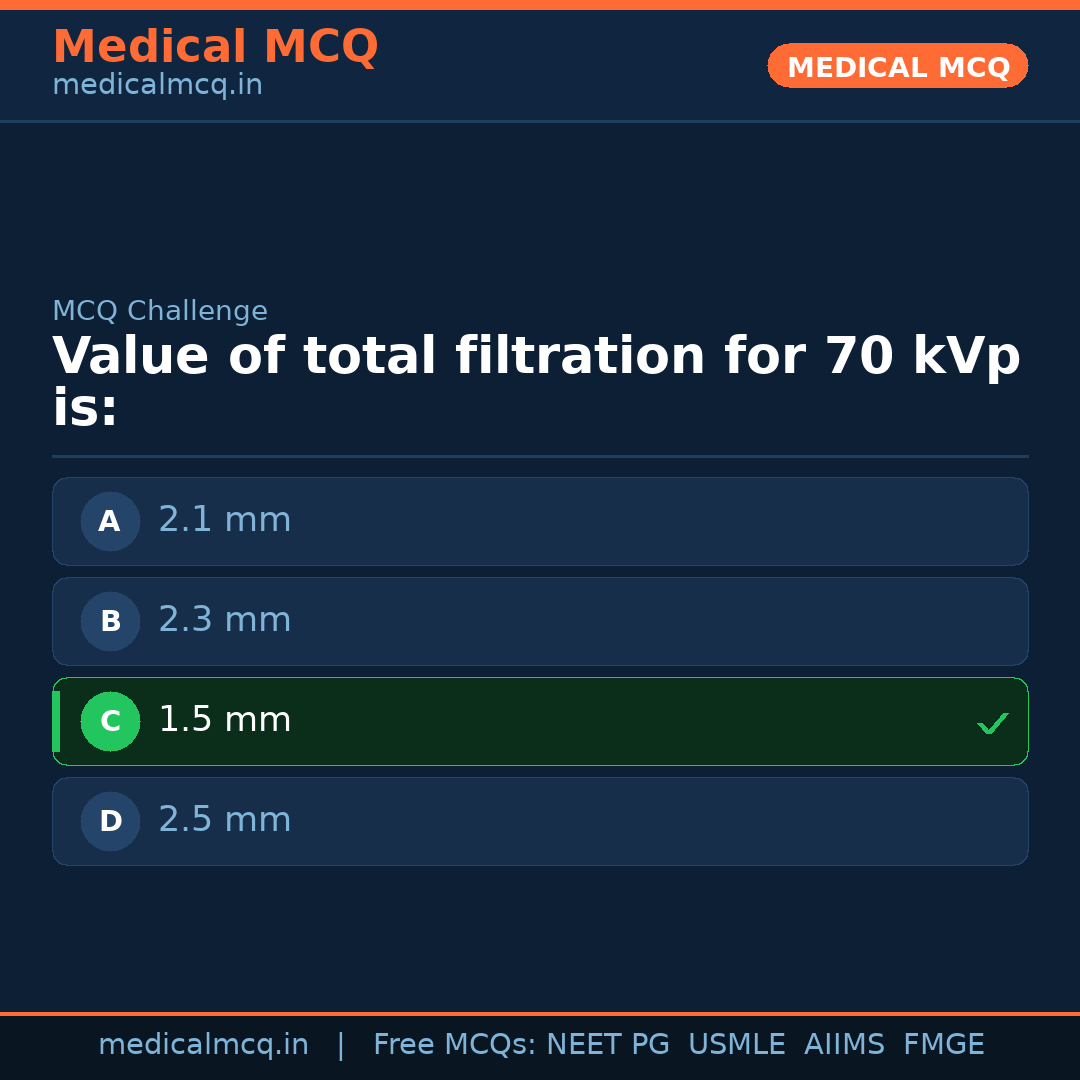 Medical MCQ
medicalmcq.in

MEDICAL MCQ

MCQ Challenge

Value of total filtration for 70 kVp is:

A 2.1 mm

B 2.3 mm

C 1.5 mm ✓

D 2.5 mm

medicalmcq.in | Free MCQs: NEET PG USMLE AIIMS FMGE