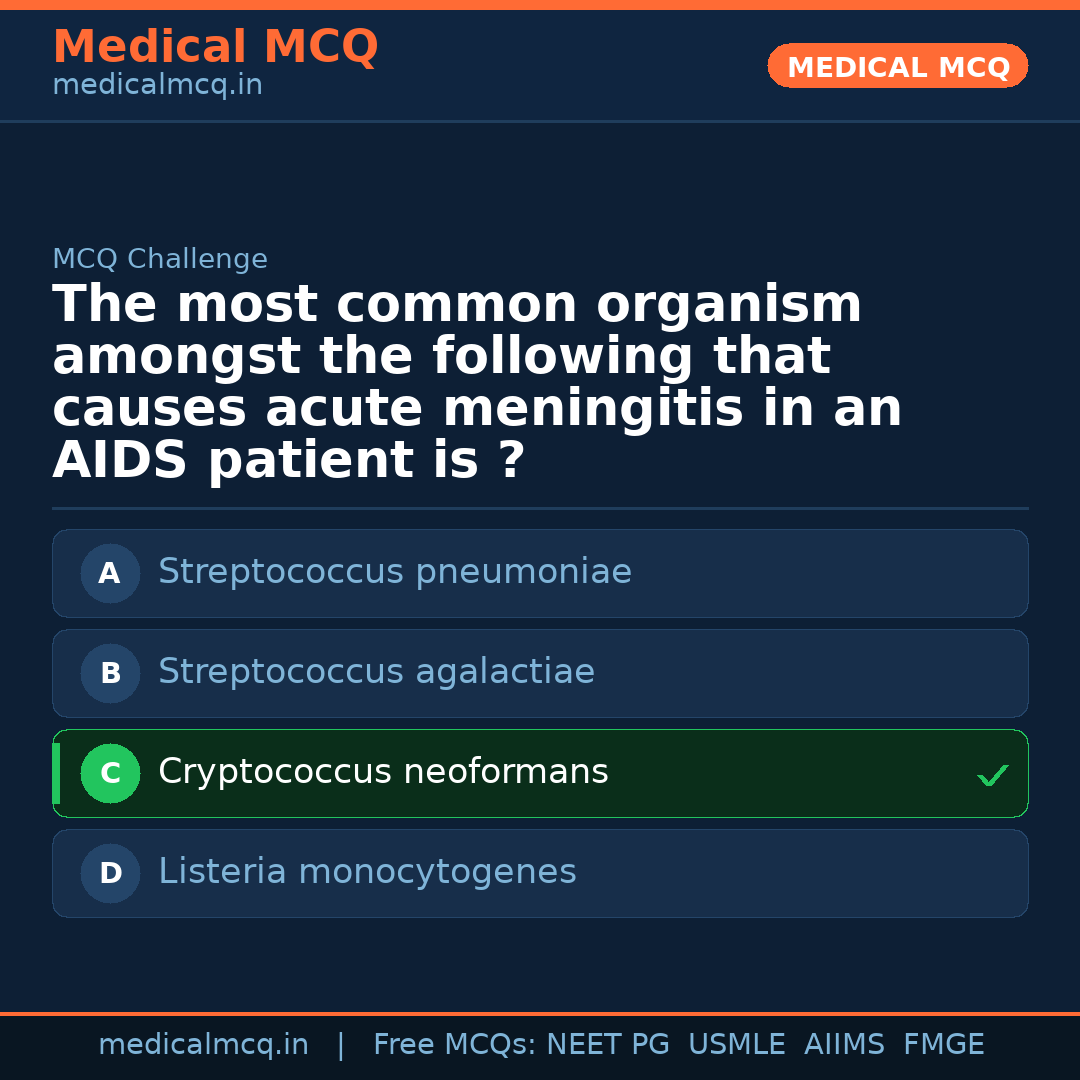 Medical MCQ
medicalmcq.in

MEDICAL MCQ

MCQ Challenge

The most common organism amongst the following that causes acute meningitis in an AIDS patient is ?

A Streptococcus pneumoniae

B Streptococcus agalactiae

C Cryptococcus neoformans ✓

D Listeria monocytogenes

medicalmcq.in | Free MCQs: NEET PG USMLE AIIMS FMGE