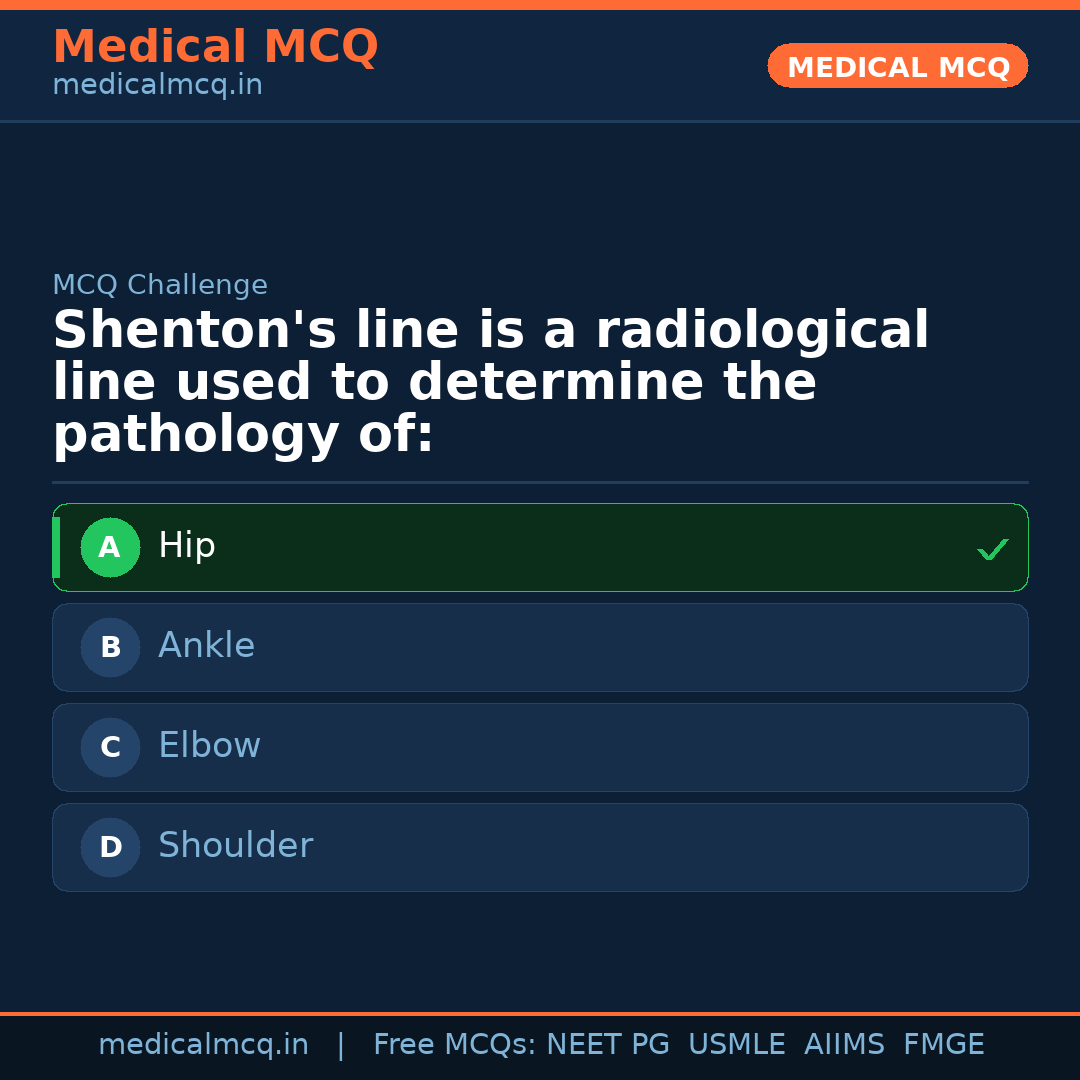 Medical MCQ
medicalmcq.in

MEDICAL MCQ

MCQ Challenge

Shenton's line is a radiological line used to determine the pathology of:

A Hip ✓

B Ankle

C Elbow

D Shoulder

medicalmcq.in | Free MCQs: NEET PG USMLE AIIMS FMGE