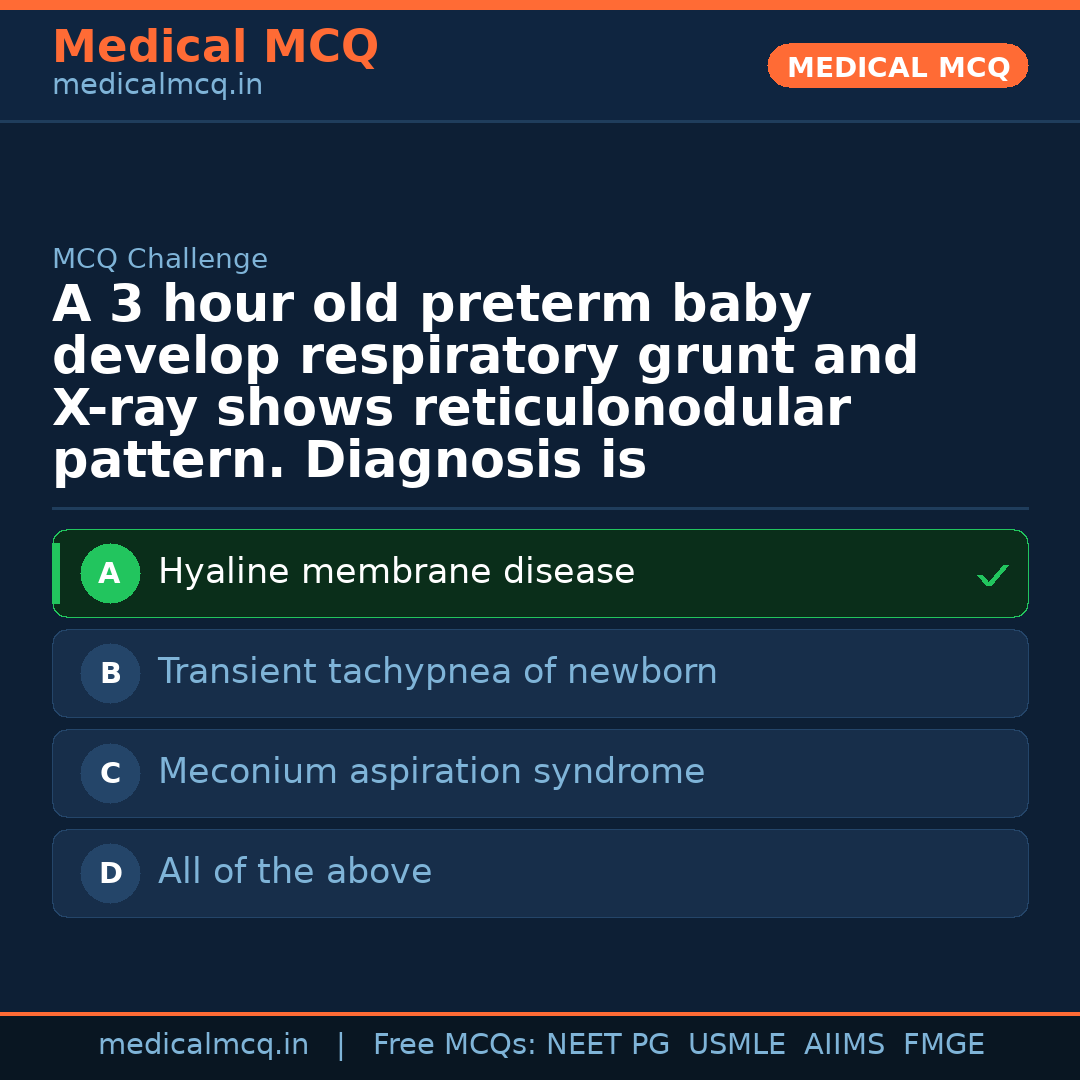 Medical MCQ
medicalmcq.in

MEDICAL MCQ

MCQ Challenge

A 3 hour old preterm baby develop respiratory grunt and X-ray shows reticulonodular pattern. Diagnosis is

A Hyaline membrane disease ✓

B Transient tachypnea of newborn

C Meconium aspiration syndrome

D All of the above

medicalmcq.in | Free MCQs: NEET PG USMLE AIIMS FMGE