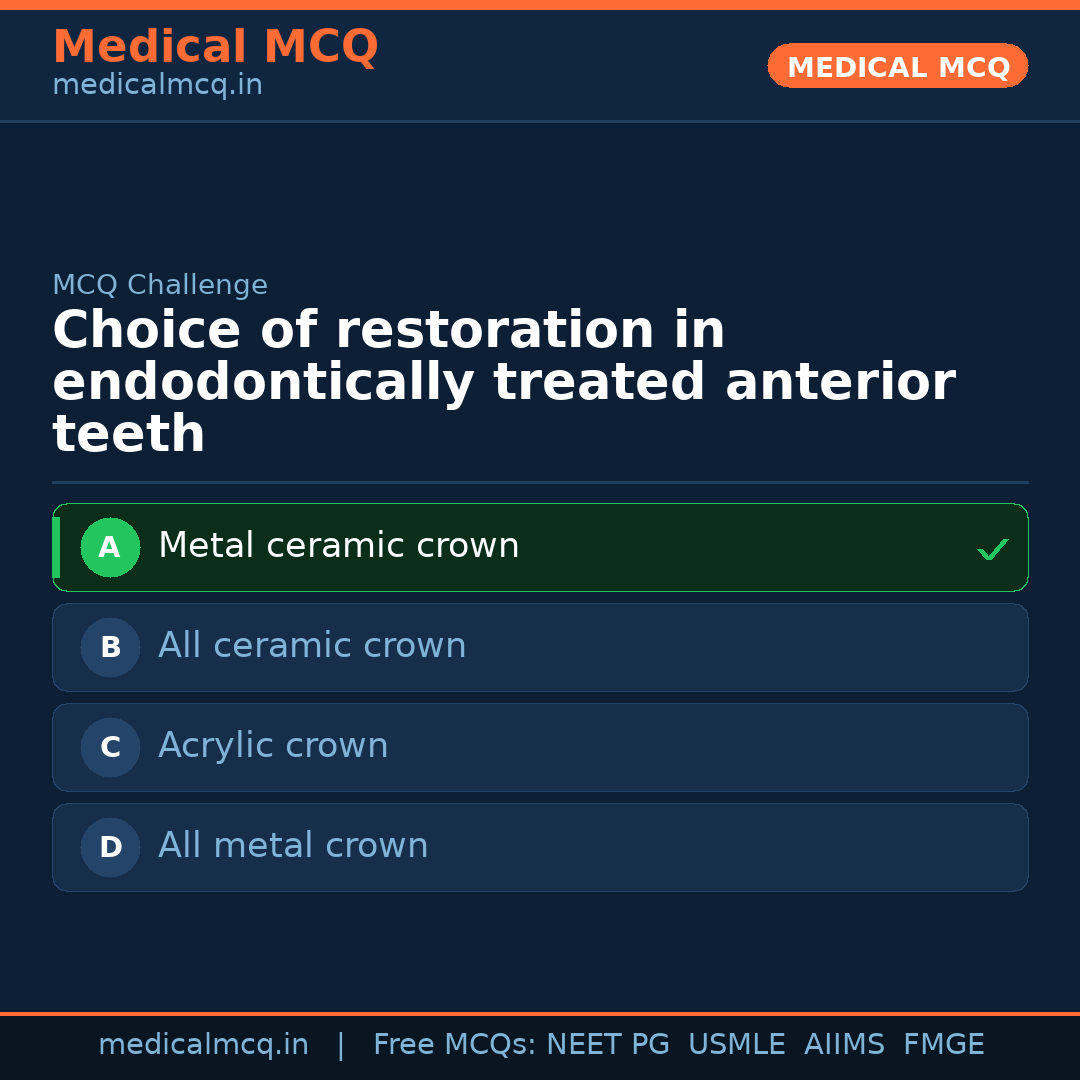 Medical MCQ
medicalmcq.in

MEDICAL MCQ

MCQ Challenge

Choice of restoration in endodontically treated anterior teeth

A Metal ceramic crown ✓

B All ceramic crown

C Acrylic crown

D All metal crown

medicalmcq.in | Free MCQs: NEET PG USMLE AIIMS FMGE