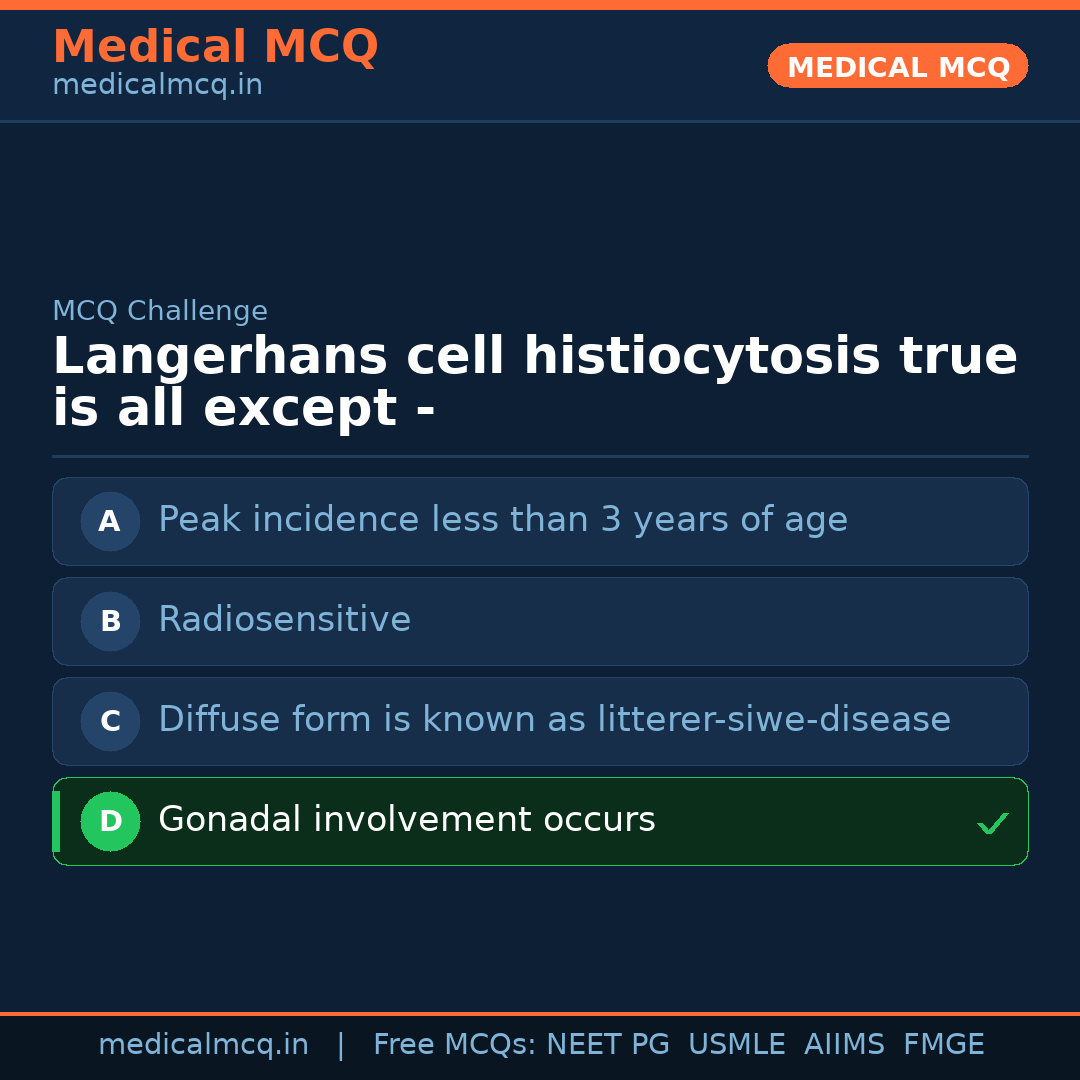 Medical MCQ
medicalmcq.in

MEDICAL MCQ

MCQ Challenge

Langerhans cell histiocytosis true is all except -

A Peak incidence less than 3 years of age

B Radiosensitive

C Diffuse form is known as litterer-siwe-disease

D Gonadal involvement occurs ✓

medicalmcq.in | Free MCQs: NEET PG USMLE AIIMS FMGE