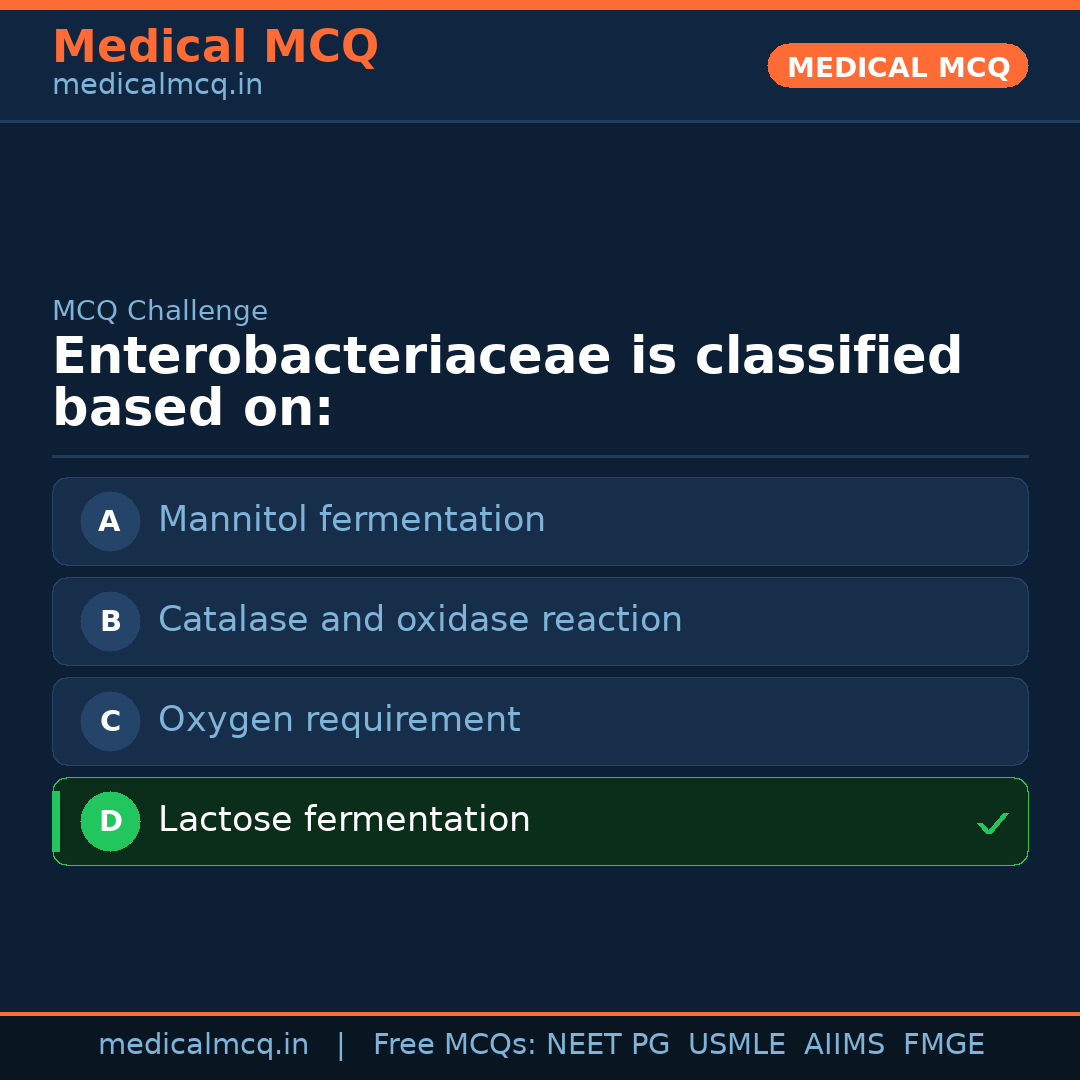 Medical MCQ
medicalmcq.in

MEDICAL MCQ

MCQ Challenge

Enterobacteriaceae is classified based on:

A Mannitol fermentation

B Catalase and oxidase reaction

C Oxygen requirement

D Lactose fermentation ✓

medicalmcq.in | Free MCQs: NEET PG USMLE AIIMS FMGE