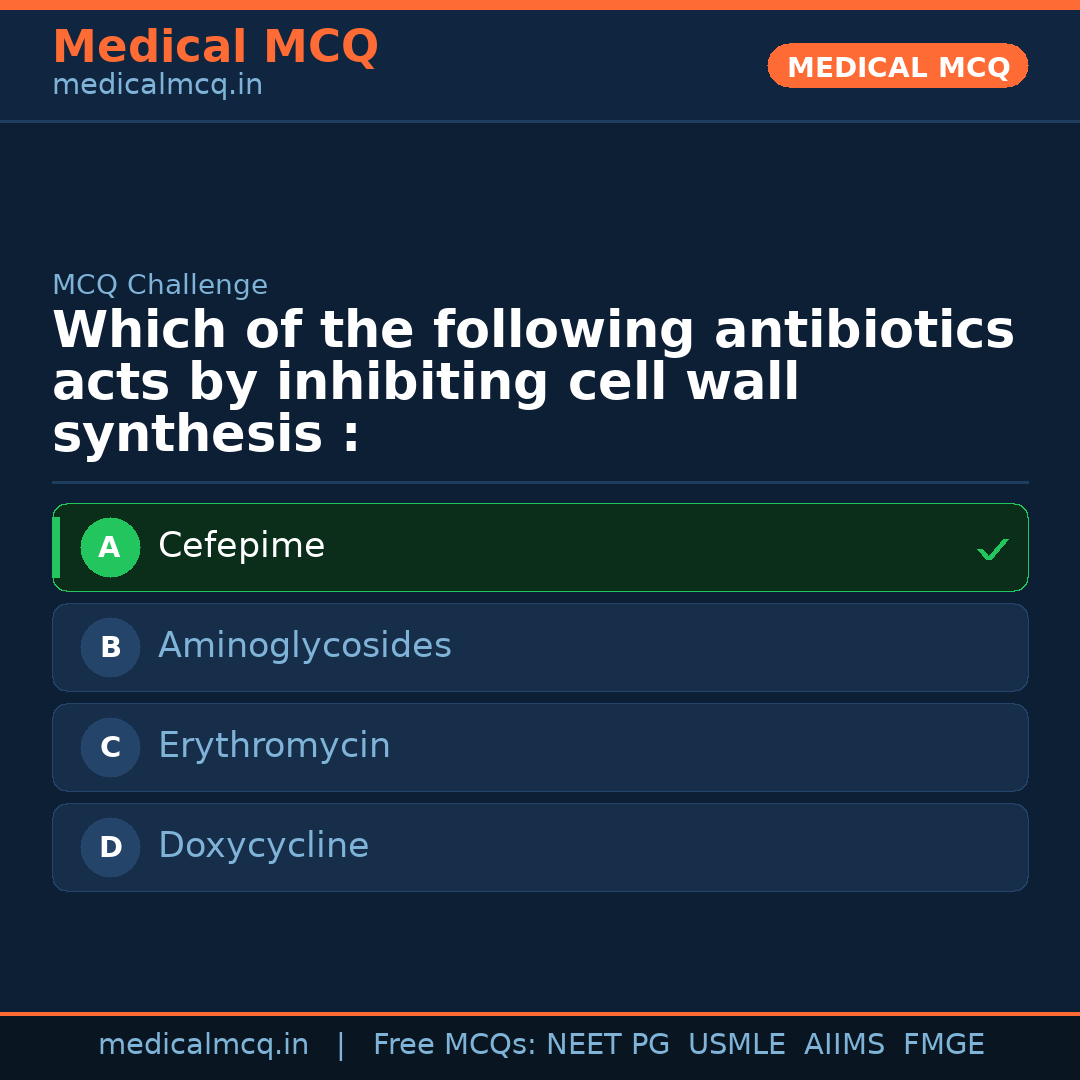 Medical MCQ
medicalmcq.in

MEDICAL MCQ

MCQ Challenge

Which of the following antibiotics acts by inhibiting cell wall synthesis :

A Cefepime ✓

B Aminoglycosides

C Erythromycin

D Doxycycline

medicalmcq.in | Free MCQs: NEET PG USMLE AIIMS FMGE