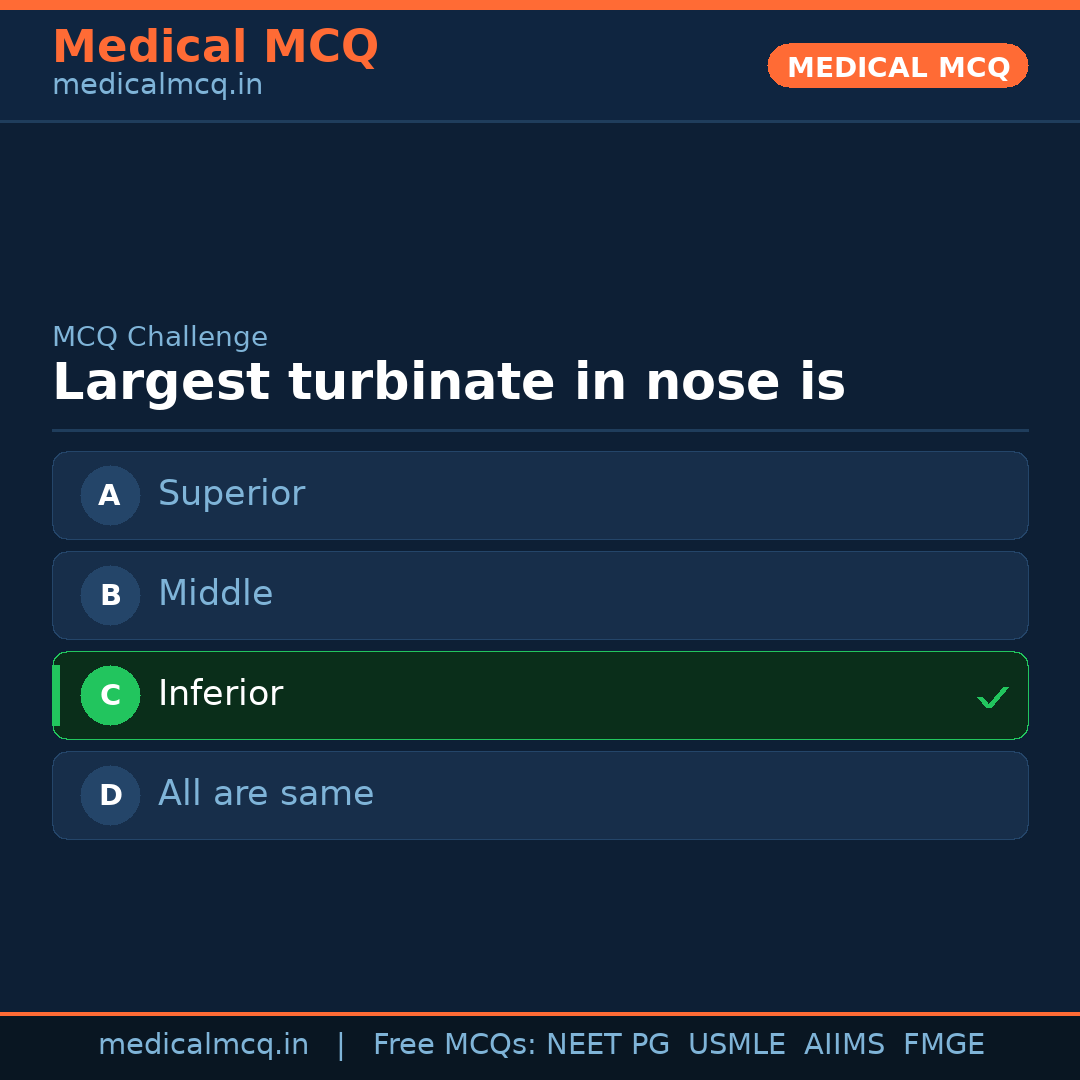 Medical MCQ
medicalmcq.in

MEDICAL MCQ

MCQ Challenge

Largest turbinate in nose is

A Superior

B Middle

C Inferior ✓

D All are same

medicalmcq.in | Free MCQs: NEET PG USMLE AIIMS FMGE