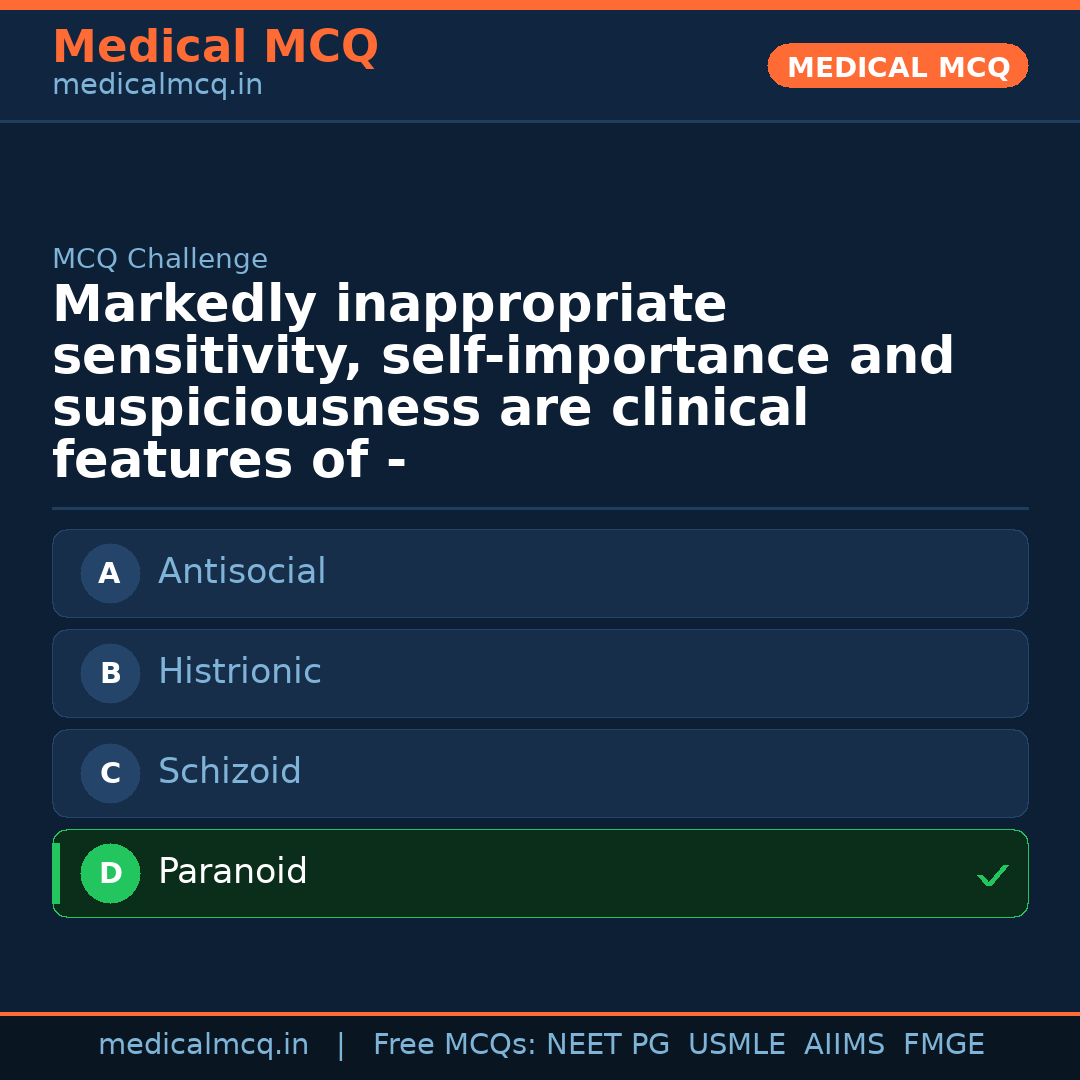 Medical MCQ
medicalmcq.in

MEDICAL MCQ

MCQ Challenge

Markedly inappropriate sensitivity, self-importance and suspiciousness are clinical features of -

A Antisocial

B Histrionic

C Schizoid

D Paranoid ✓

medicalmcq.in | Free MCQs: NEET PG USMLE AIIMS FMGE