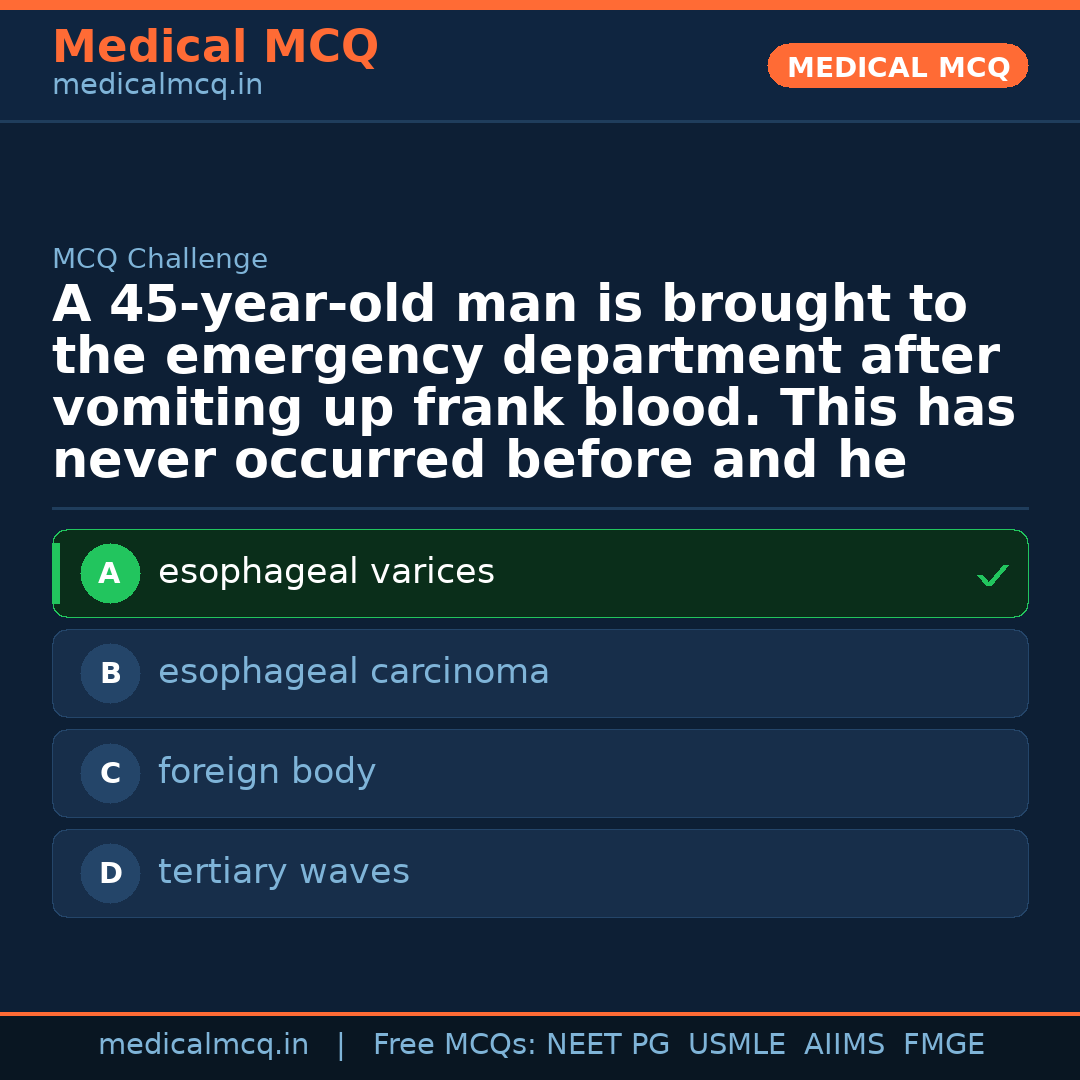 Medical MCQ
medicalmcq.in

MEDICAL MCQ

MCQ Challenge

A 45-year-old man is brought to the emergency department after vomiting up frank blood. This has never occurred before and he

A esophageal varices ✓

B esophageal carcinoma

C foreign body

D tertiary waves

medicalmcq.in | Free MCQs: NEET PG USMLE AIIMS FMGE