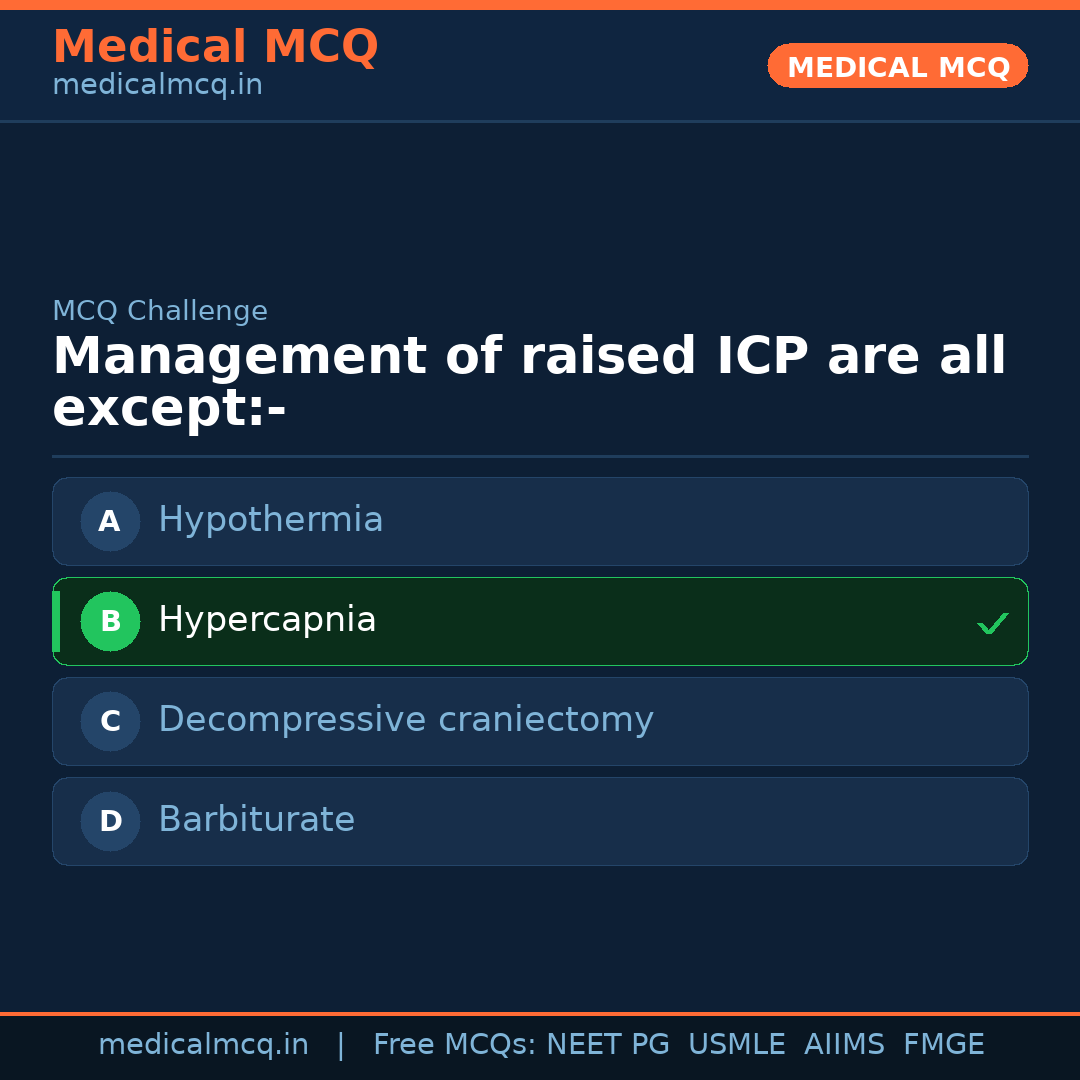 Medical MCQ
medicalmcq.in

MEDICAL MCQ

MCQ Challenge

Management of raised ICP are all except:-

A Hypothermia

B Hypercapnia ✓

C Decompressive craniectomy

D Barbiturate

medicalmcq.in | Free MCQs: NEET PG USMLE AIIMS FMGE