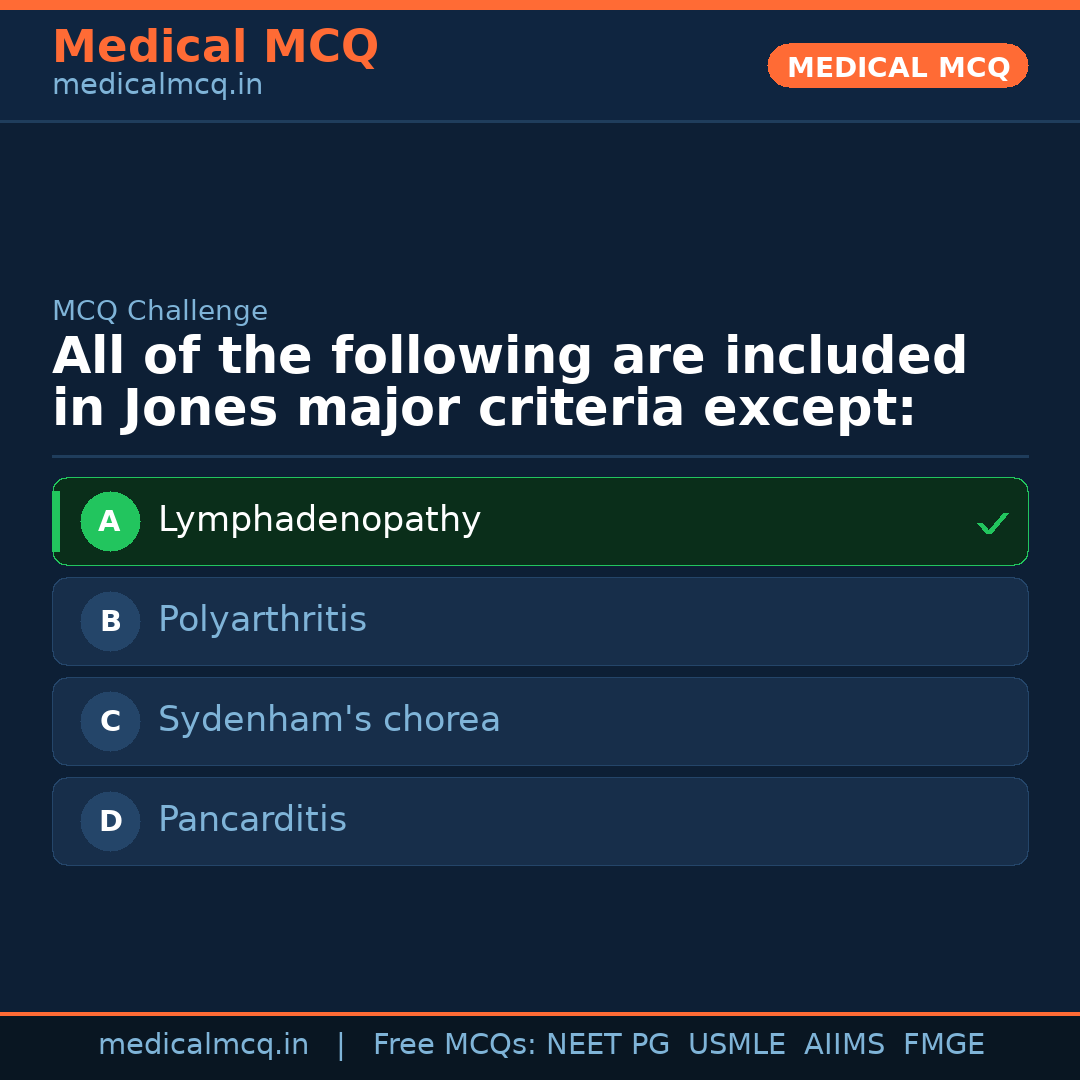 Medical MCQ
medicalmcq.in

MEDICAL MCQ

MCQ Challenge

All of the following are included in Jones major criteria except:

A Lymphadenopathy ✓

B Polyarthritis

C Sydenham's chorea

D Pancarditis

medicalmcq.in | Free MCQs: NEET PG USMLE AIIMS FMGE