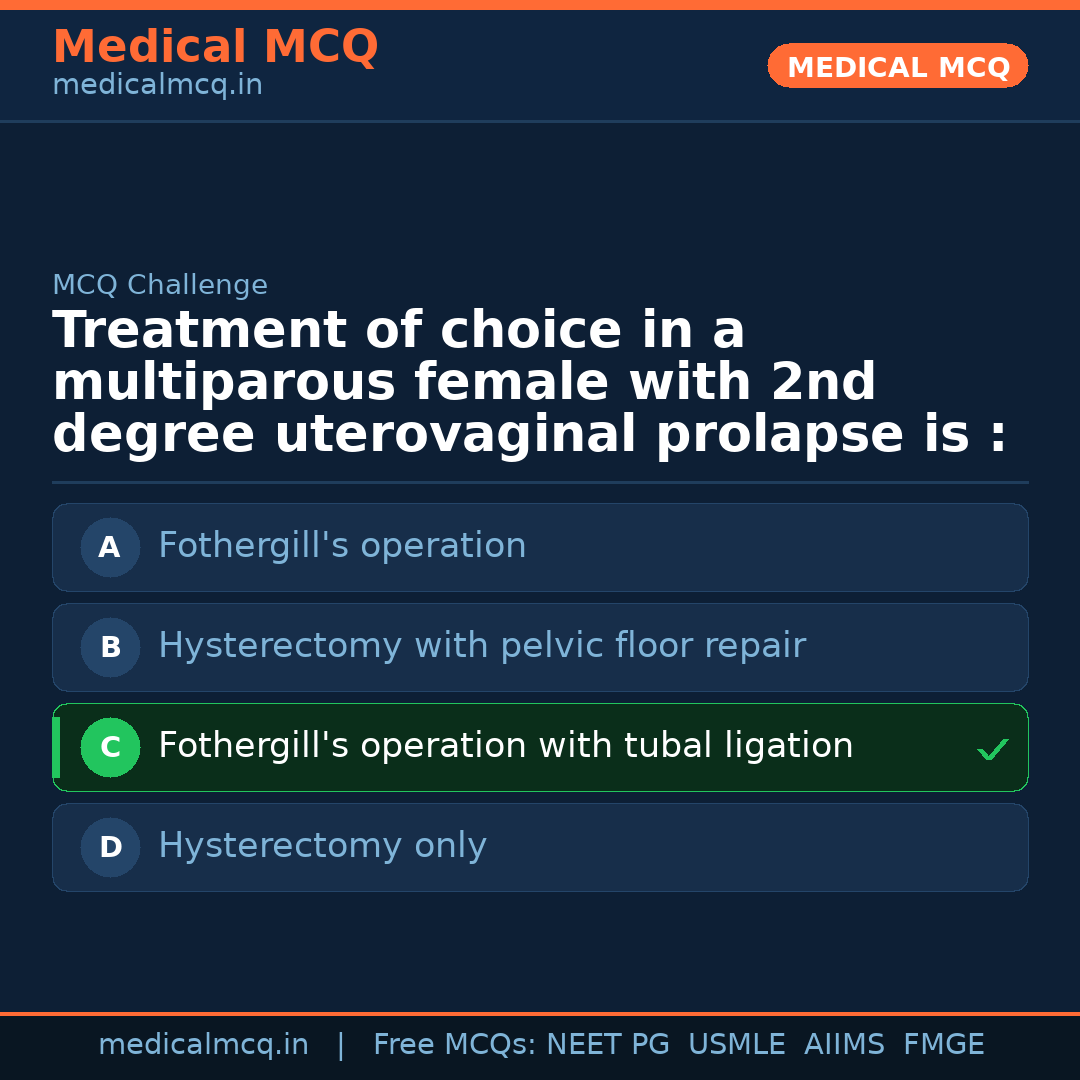 Medical MCQ
medicalmcq.in

MEDICAL MCQ

MCQ Challenge

Treatment of choice in a multiparous female with 2nd degree uterovaginal prolapse is :

A Fothergill's operation

B Hysterectomy with pelvic floor repair

C Fothergill's operation with tubal ligation ✓

D Hysterectomy only

medicalmcq.in | Free MCQs: NEET PG USMLE AIIMS FMGE