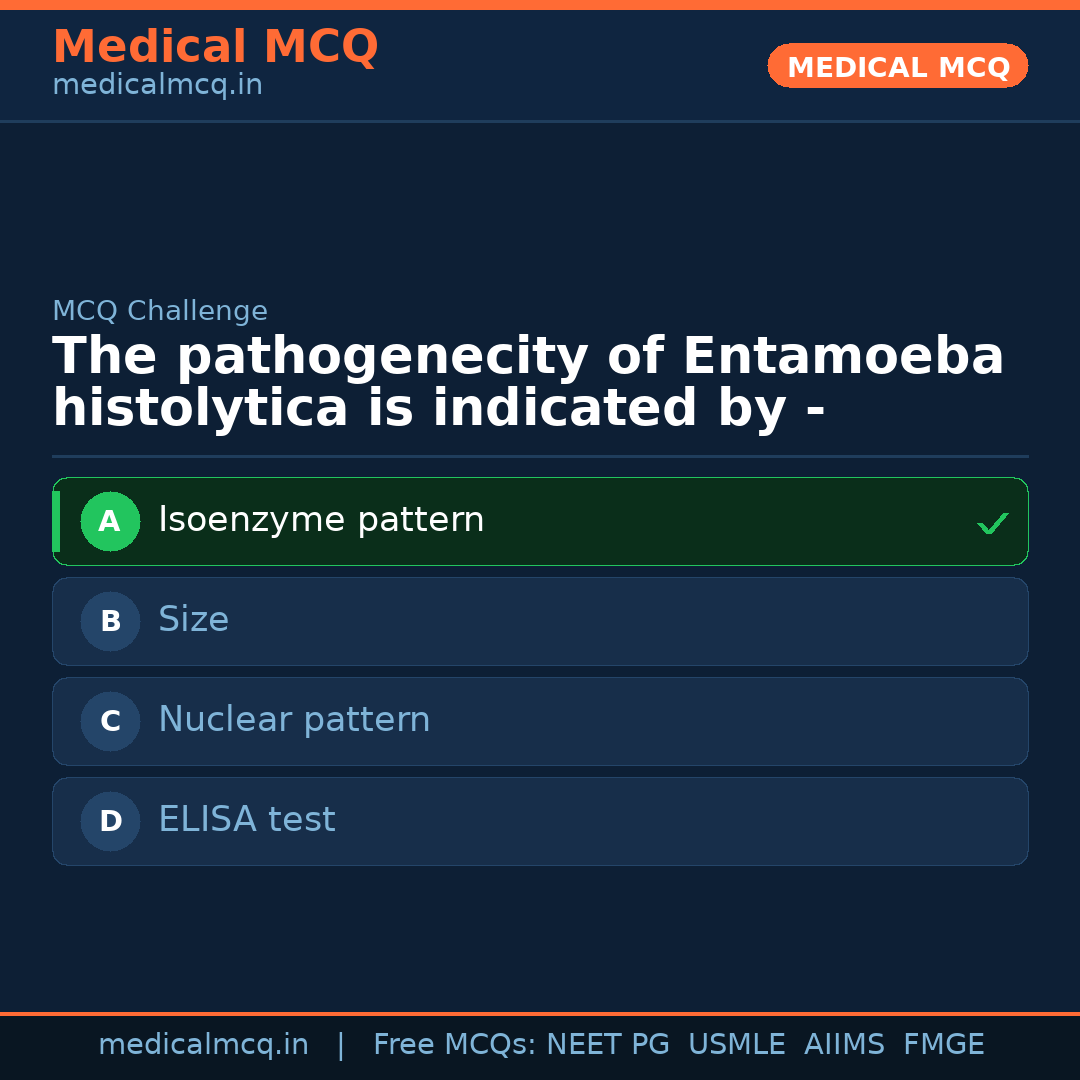 Medical MCQ
medicalmcq.in

MEDICAL MCQ

MCQ Challenge

The pathogenecity of Entamoeba histolytica is indicated by -

A Isoenzyme pattern ✓

B Size

C Nuclear pattern

D ELISA test

medicalmcq.in | Free MCQs: NEET PG USMLE AIIMS FMGE