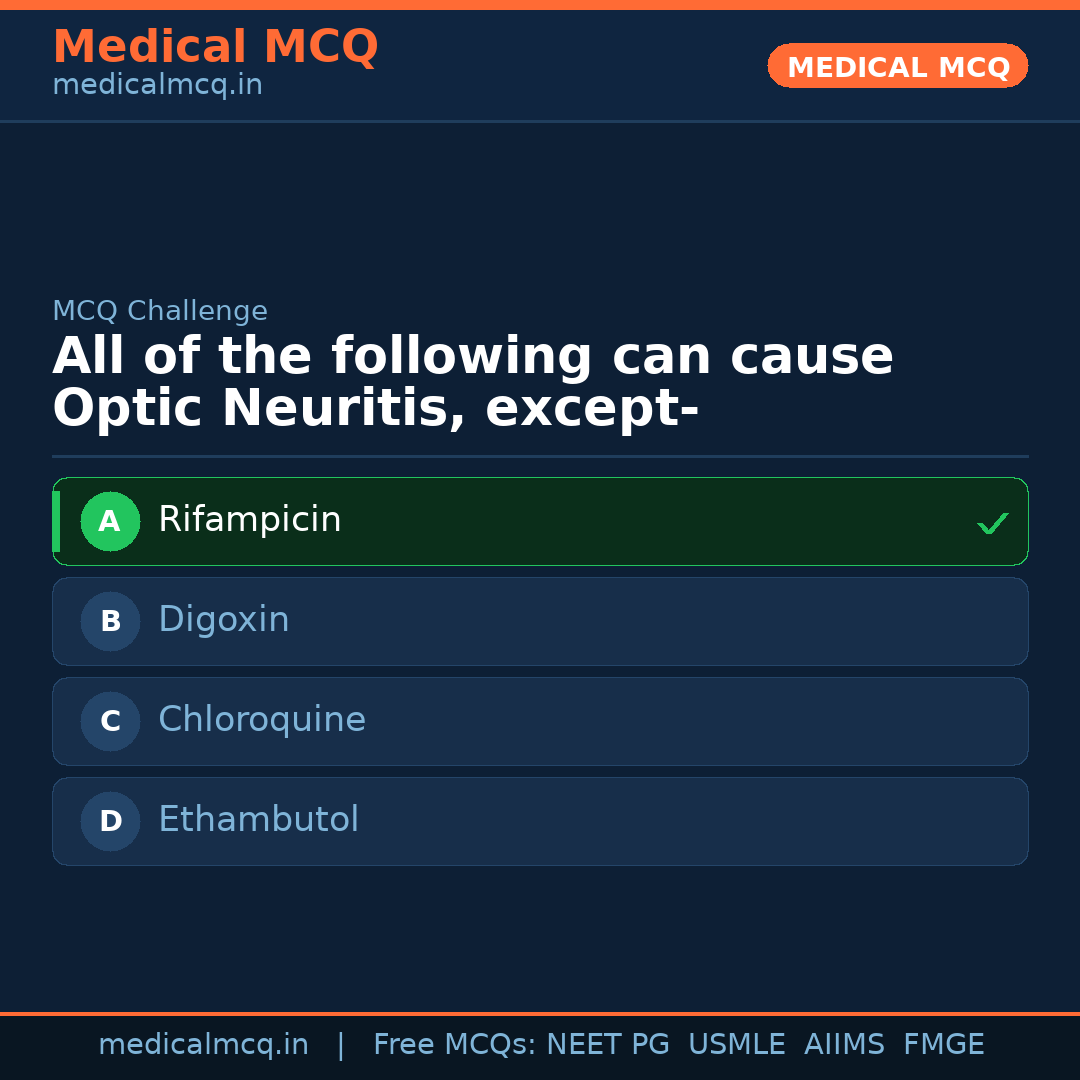 Medical MCQ
medicalmcq.in

MEDICAL MCQ

MCQ Challenge
All of the following can cause Optic Neuritis, except-

A Rifampicin ✓
B Digoxin
C Chloroquine
D Ethambutol

medicalmcq.in | Free MCQs: NEET PG USMLE AIIMS FMGE