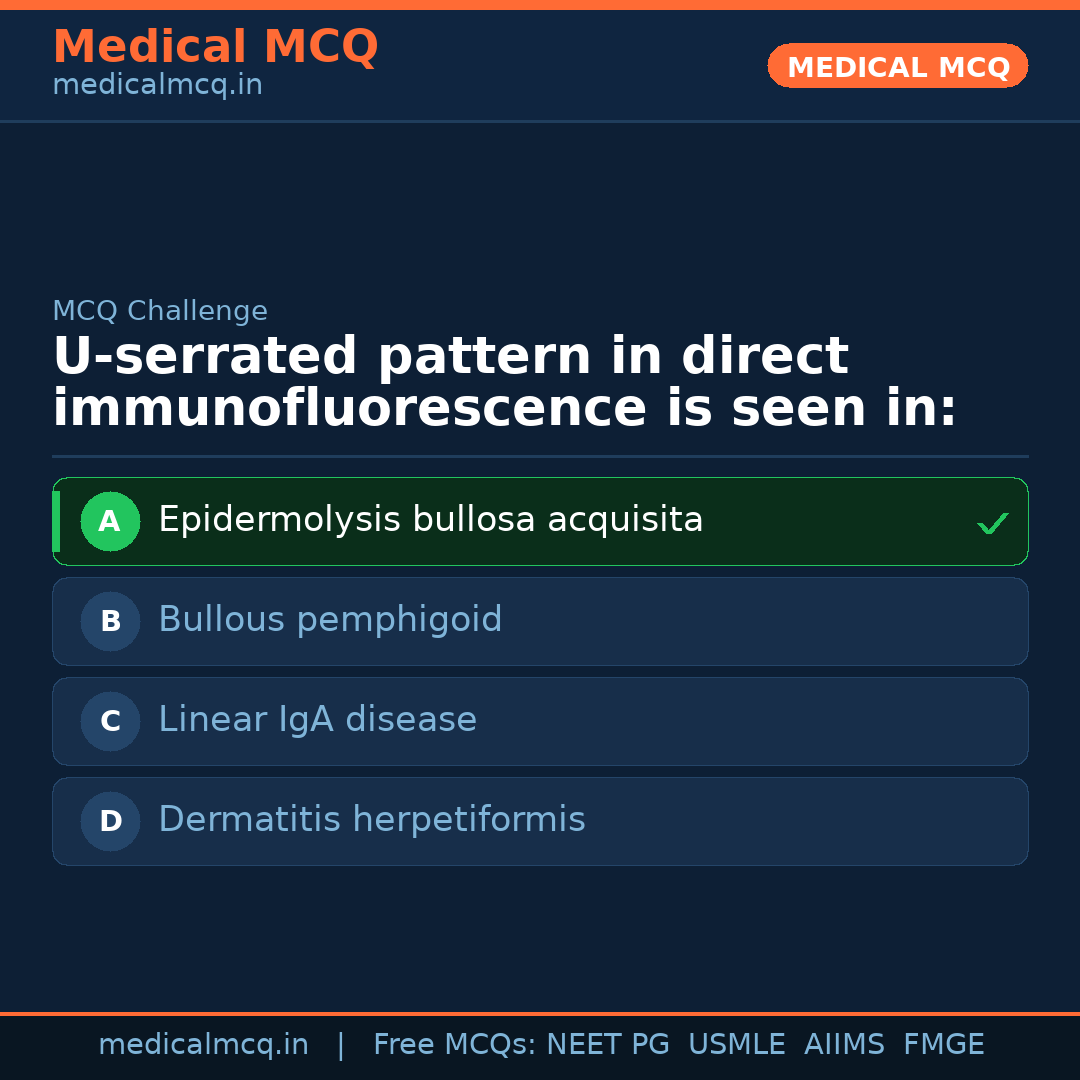 Medical MCQ
medicalmcq.in

MEDICAL MCQ

MCQ Challenge

U-serrated pattern in direct immunofluorescence is seen in:

A Epidermolysis bullosa acquisita ✓

B Bullous pemphigoid

C Linear IgA disease

D Dermatitis herpetiformis

medicalmcq.in | Free MCQs: NEET PG USMLE AIIMS FMGE