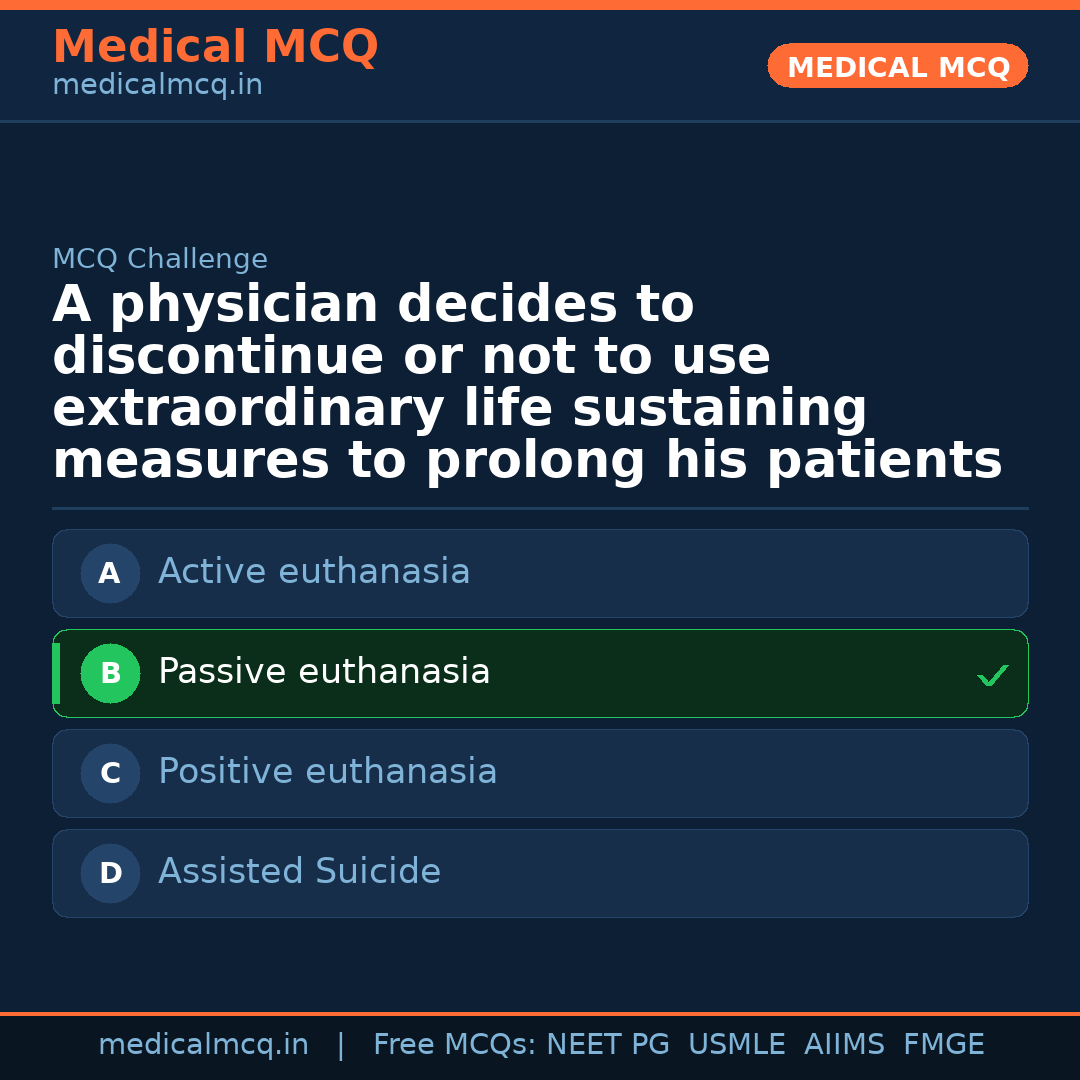 Medical MCQ
medicalmcq.in

MEDICAL MCQ

MCQ Challenge

A physician decides to discontinue or not to use extraordinary life sustaining measures to prolong his patients

A Active euthanasia

B Passive euthanasia ✓

C Positive euthanasia

D Assisted Suicide

medicalmcq.in | Free MCQs: NEET PG USMLE AIIMS FMGE