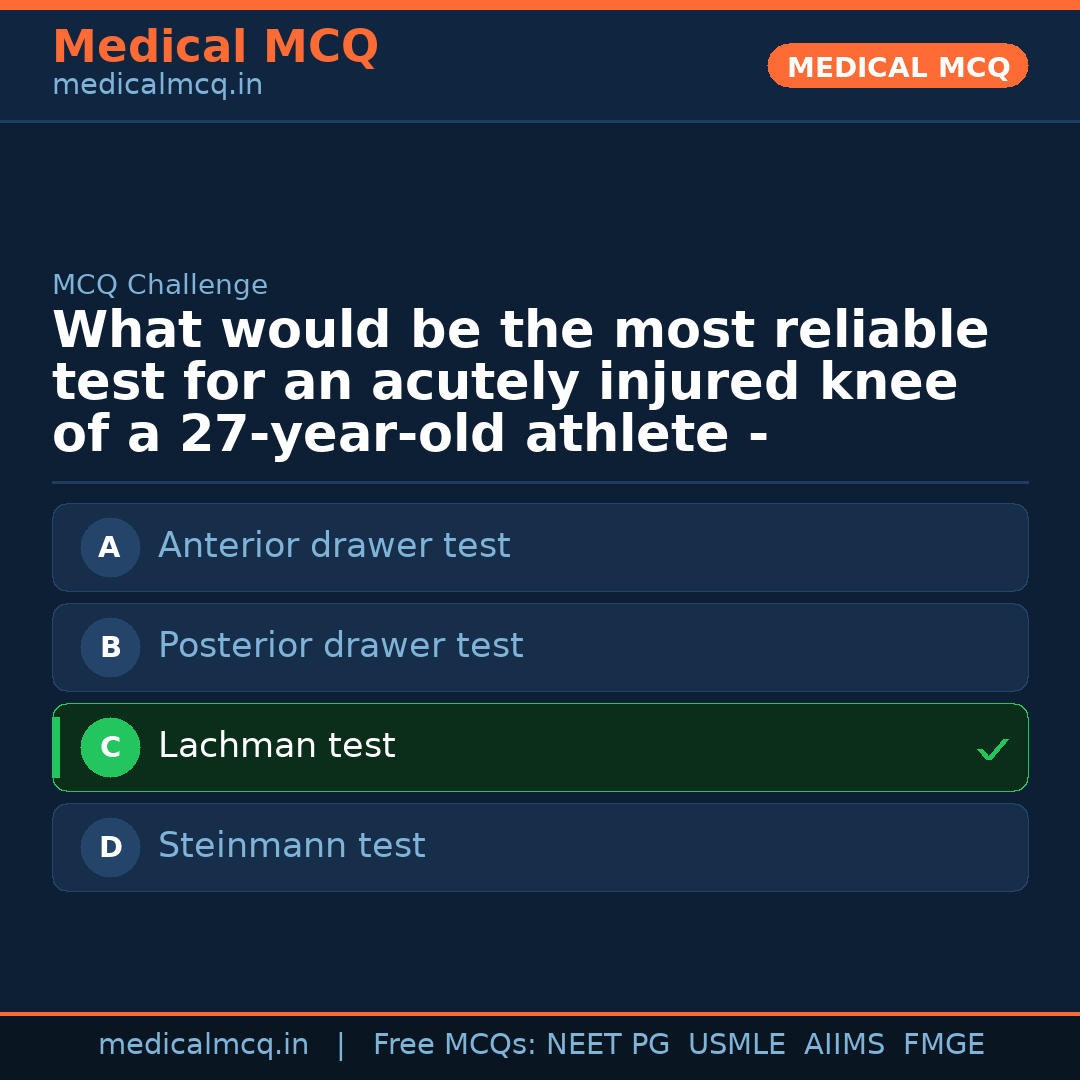 Medical MCQ
medicalmcq.in

MEDICAL MCQ

MCQ Challenge

What would be the most reliable test for an acutely injured knee of a 27-year-old athlete -

A Anterior drawer test

B Posterior drawer test

C Lachman test ✓

D Steinmann test

medicalmcq.in | Free MCQs: NEET PG USMLE AIIMS FMGE