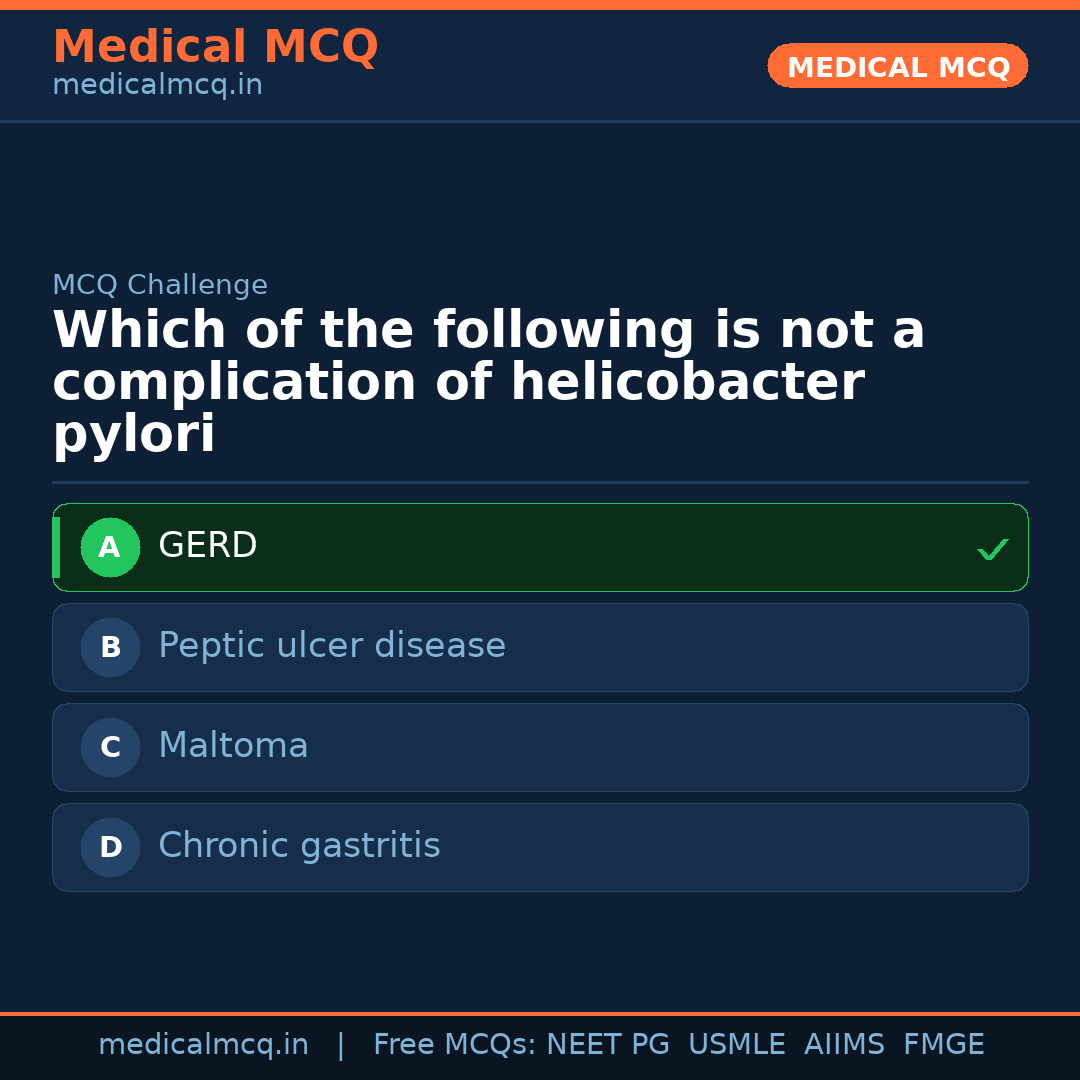 Medical MCQ
medicalmcq.in

MEDICAL MCQ

MCQ Challenge

Which of the following is not a complication of helicobacter pylori

A GERD ✓

B Peptic ulcer disease

C Maltoma

D Chronic gastritis

medicalmcq.in | Free MCQs: NEET PG USMLE AIIMS FMGE