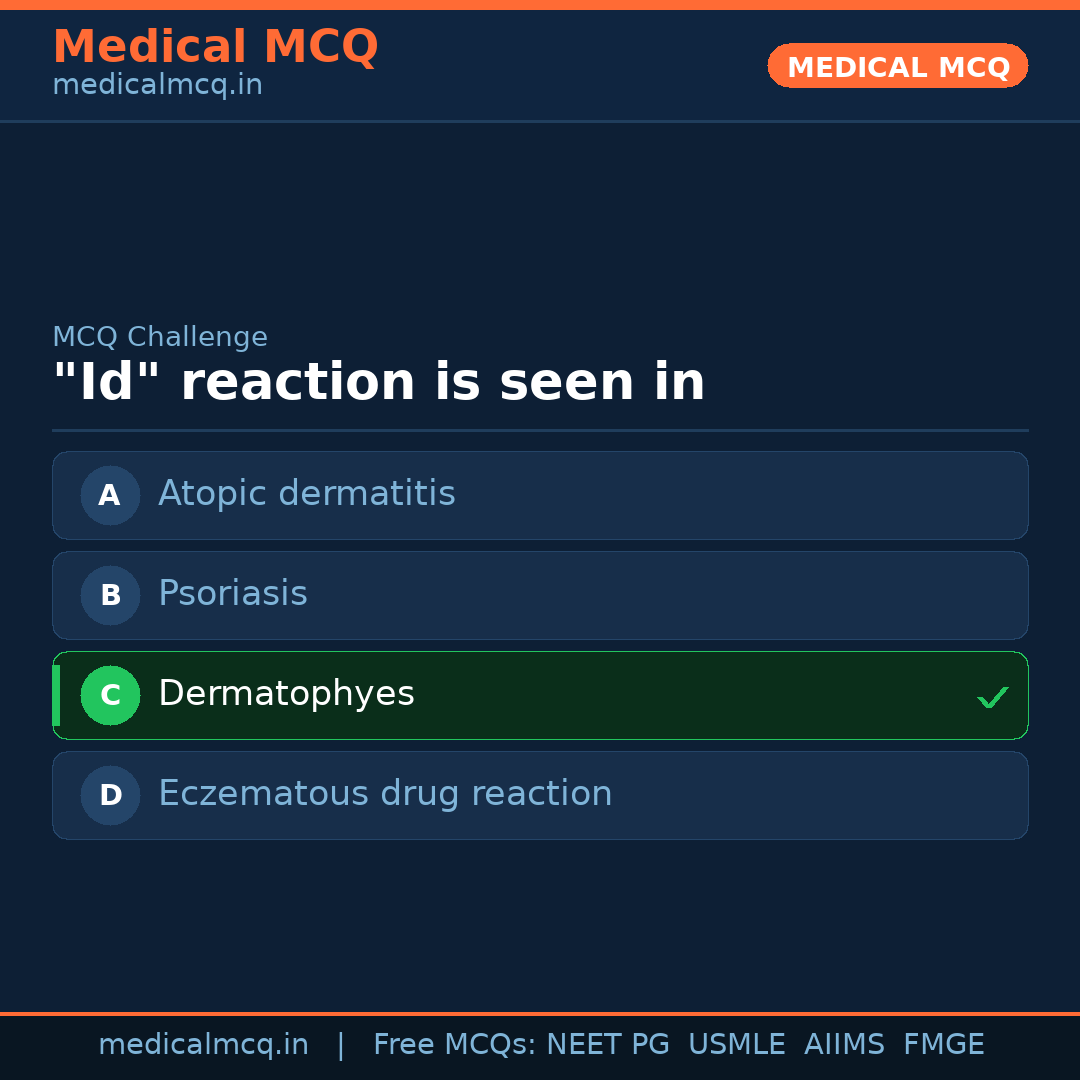 Medical MCQ
medicalmcq.in

MEDICAL MCQ

MCQ Challenge
"Id" reaction is seen in

A Atopic dermatitis

B Psoriasis

C Dermatophyes ✓

D Eczematous drug reaction

medicalmcq.in | Free MCQs: NEET PG USMLE AIIMS FMGE