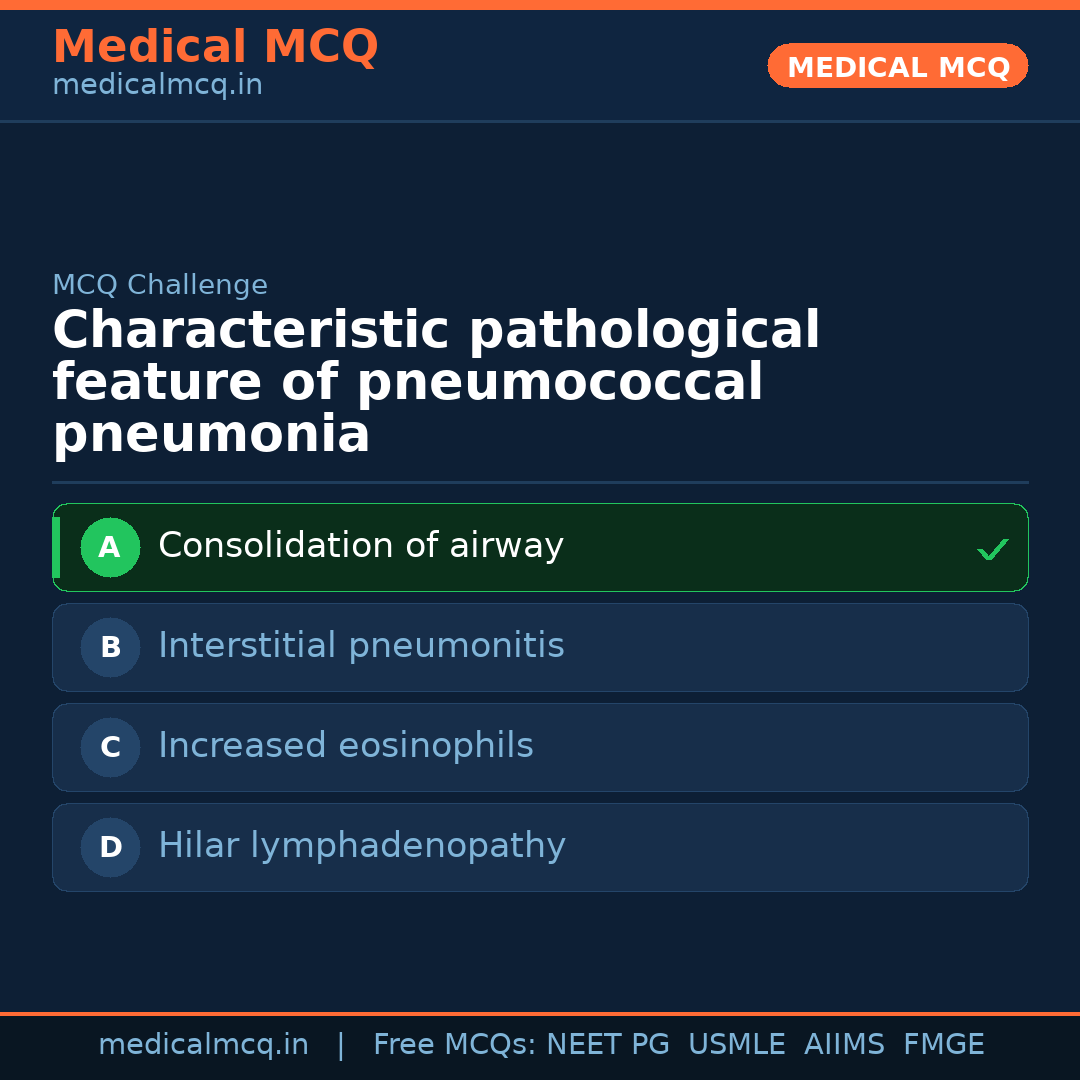 Medical MCQ
medicalmcq.in

MEDICAL MCQ

MCQ Challenge

Characteristic pathological feature of pneumococcal pneumonia

A Consolidation of airway ✓

B Interstitial pneumonitis

C Increased eosinophils

D Hilar lymphadenopathy

medicalmcq.in | Free MCQs: NEET PG USMLE AIIMS FMGE