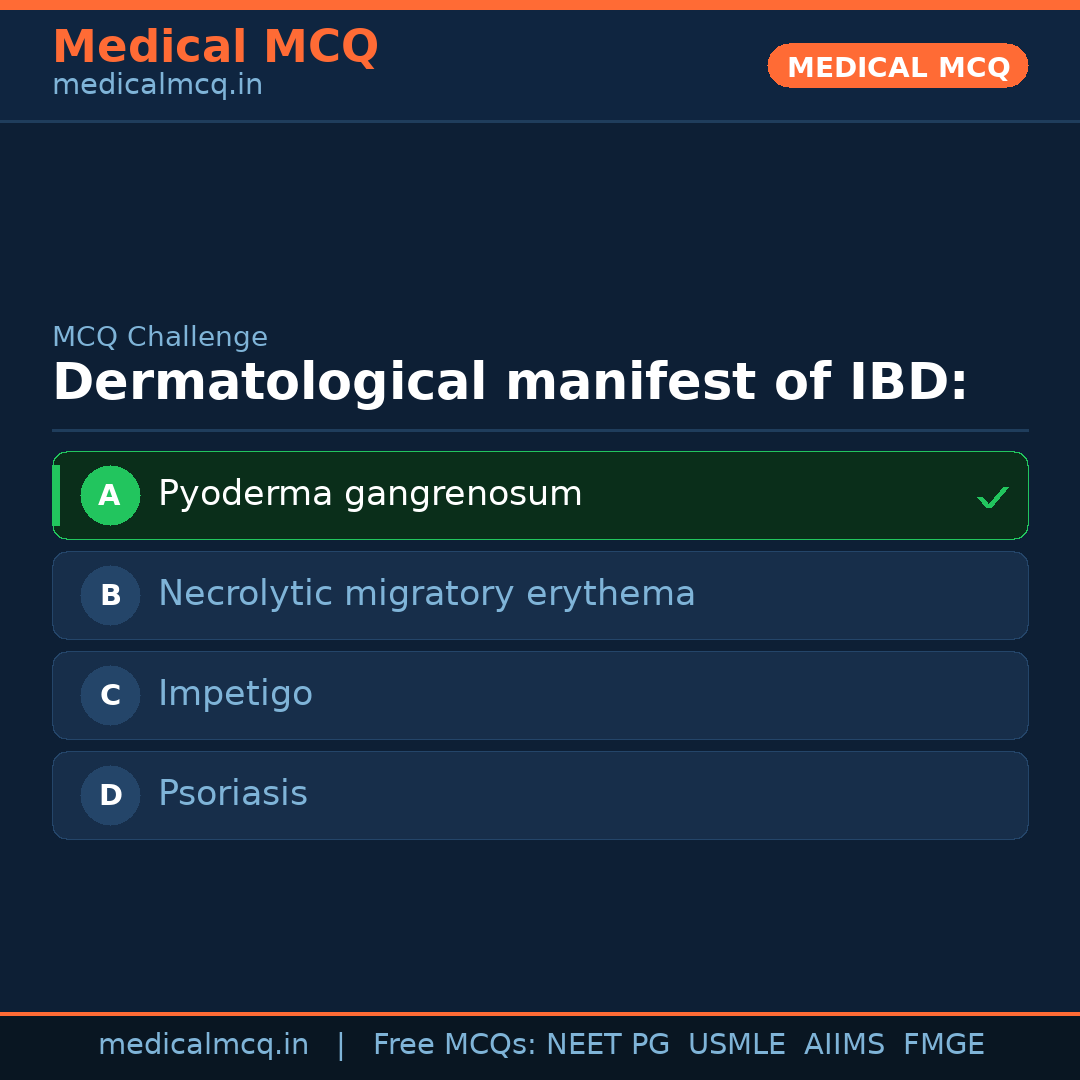 Medical MCQ
medicalmcq.in

MEDICAL MCQ

MCQ Challenge

Dermatological manifest of IBD:

A Pyoderma gangrenosum ✓

B Necrolytic migratory erythema

C Impetigo

D Psoriasis

medicalmcq.in | Free MCQs: NEET PG USMLE AIIMS FMGE