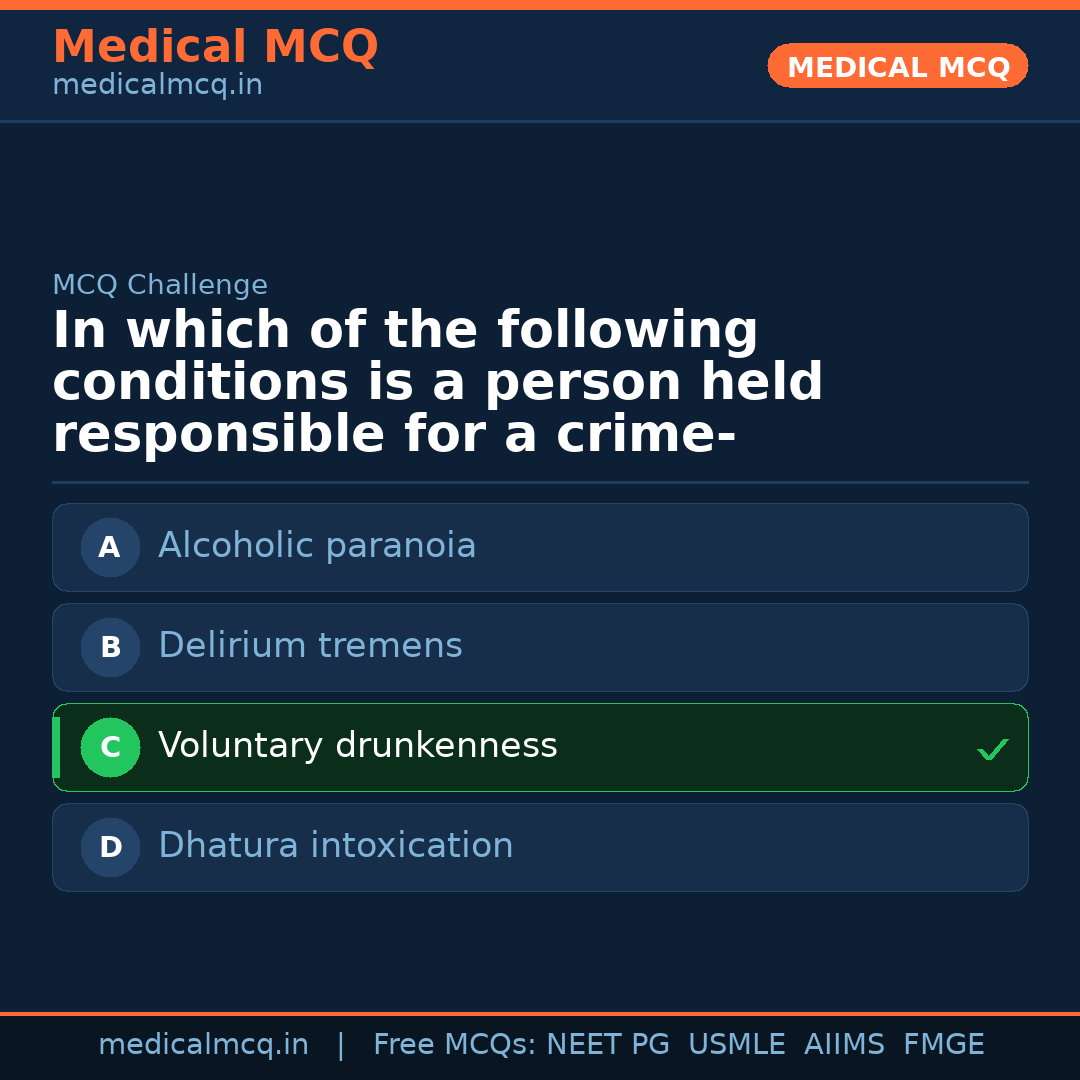 Medical MCQ
medicalmcq.in

MEDICAL MCQ

MCQ Challenge

In which of the following conditions is a person held responsible for a crime-

A Alcoholic paranoia

B Delirium tremens

C Voluntary drunkenness ✓

D Dhatura intoxication

medicalmcq.in | Free MCQs: NEET PG USMLE AIIMS FMGE