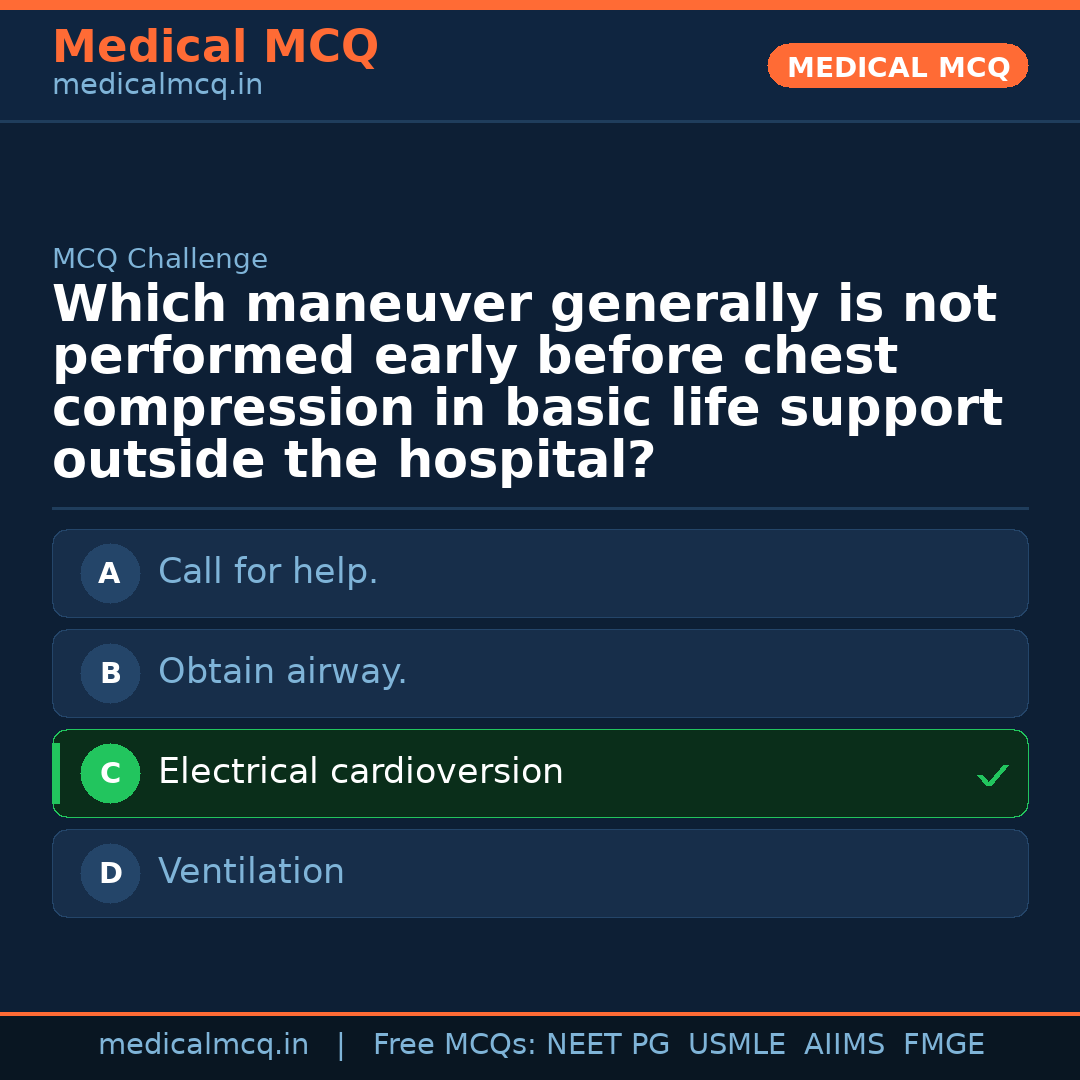 Medical MCQ
medicalmcq.in

MEDICAL MCQ

MCQ Challenge

Which maneuver generally is not performed early before chest compression in basic life support outside the hospital?

A Call for help.

B Obtain airway.

C Electrical cardioversion ✓

D Ventilation

medicalmcq.in | Free MCQs: NEET PG USMLE AIIMS FMGE