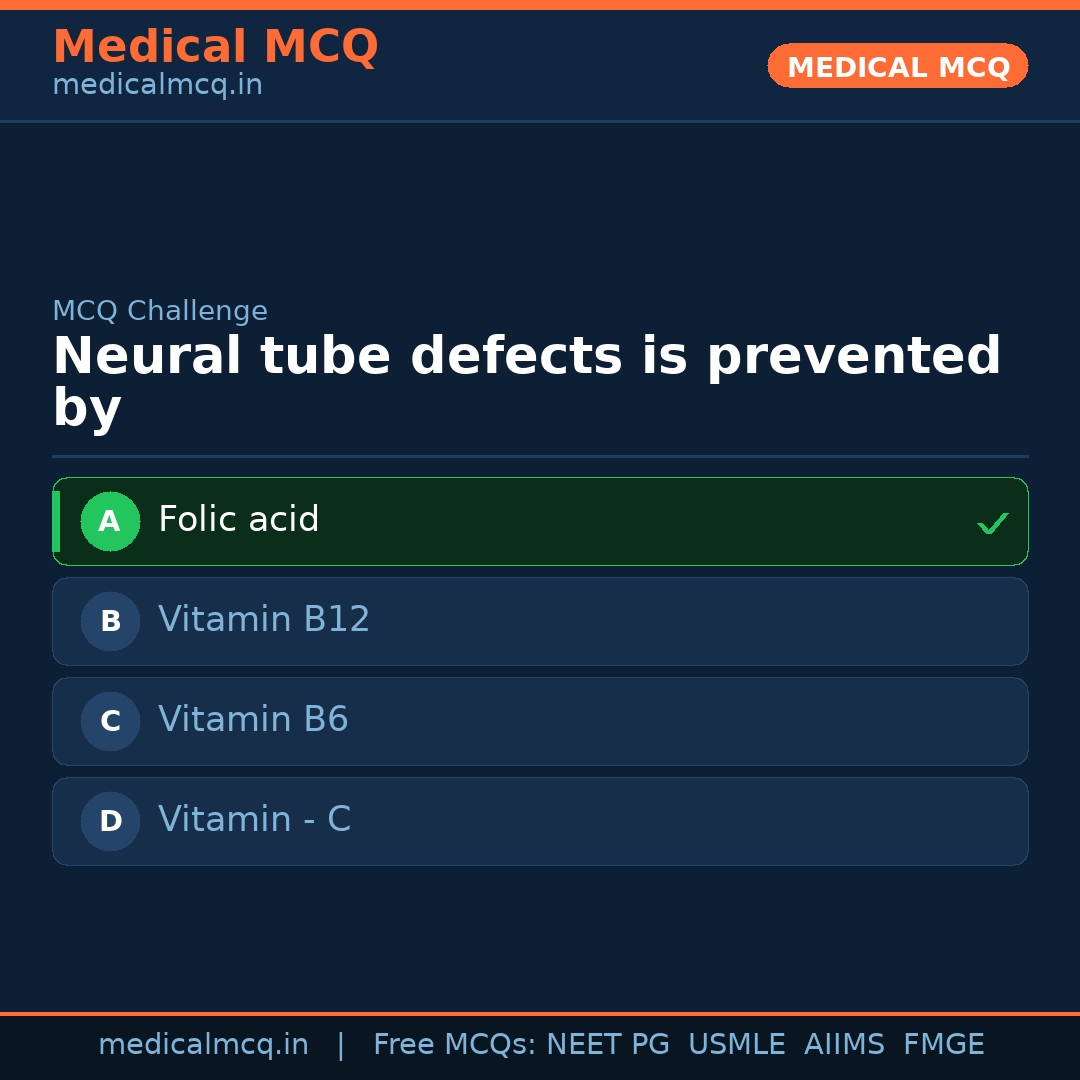 Medical MCQ
medicalmcq.in

MEDICAL MCQ

MCQ Challenge
Neural tube defects is prevented by

A Folic acid ✓

B Vitamin B12

C Vitamin B6

D Vitamin - C

medicalmcq.in | Free MCQs: NEET PG USMLE AIIMS FMGE