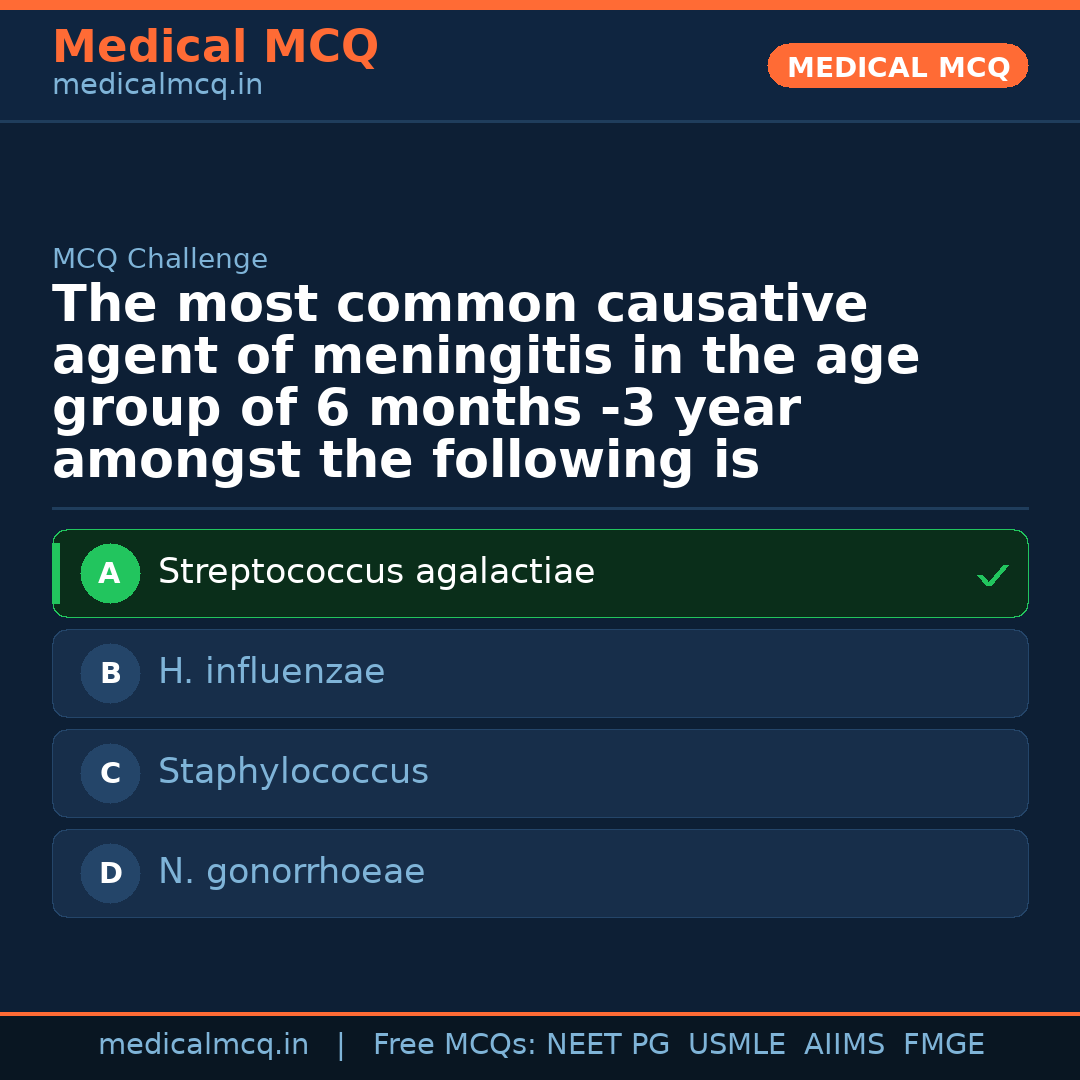 Medical MCQ
medicalmcq.in

MEDICAL MCQ

MCQ Challenge

The most common causative agent of meningitis in the age group of 6 months -3 year amongst the following is

A Streptococcus agalactiae ✓

B H. influenzae

C Staphylococcus

D N. gonorrhoeae

medicalmcq.in | Free MCQs: NEET PG USMLE AIIMS FMGE