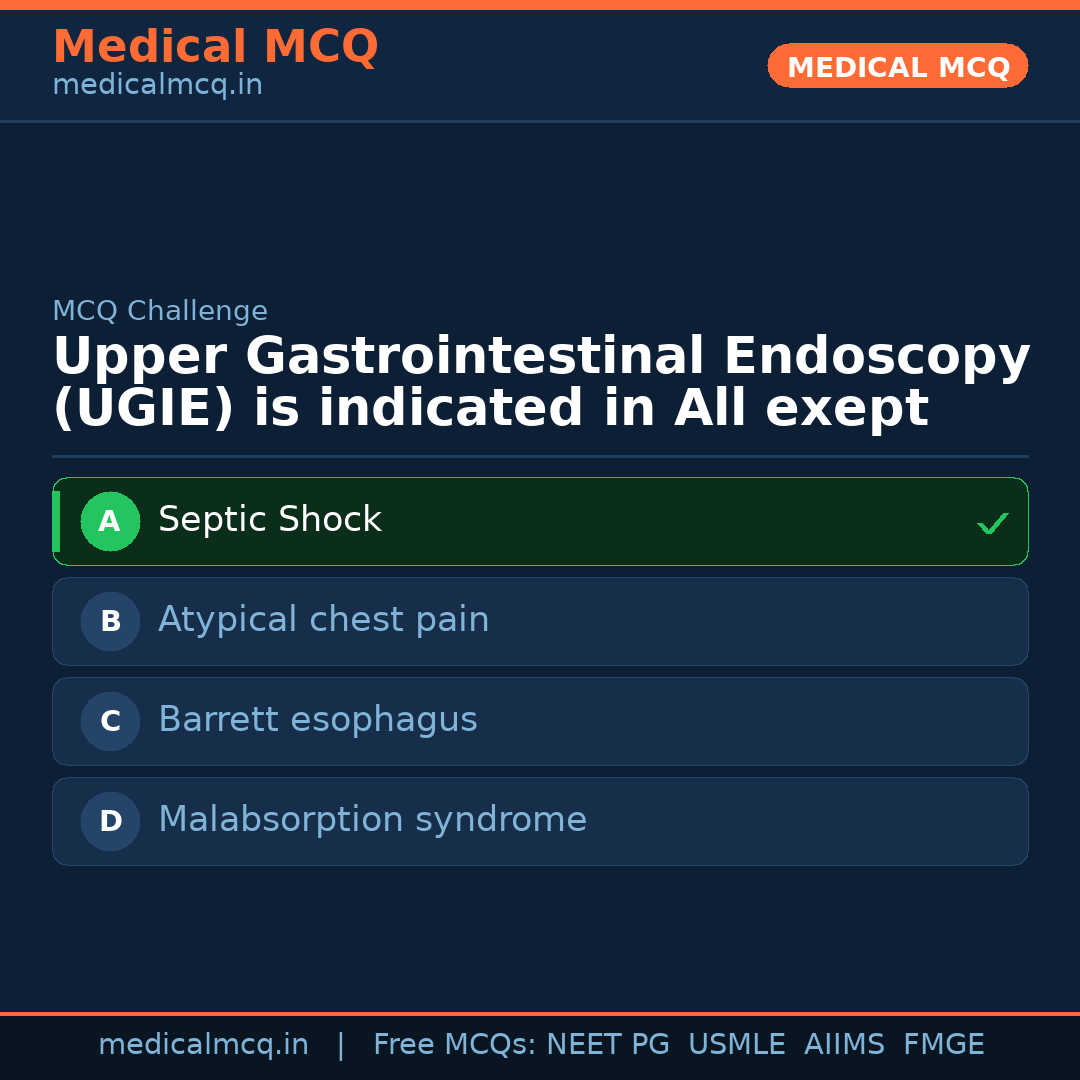 Medical MCQ
medicalmcq.in

MEDICAL MCQ

MCQ Challenge

Upper Gastrointestinal Endoscopy (UGIE) is indicated in All exept

A Septic Shock ✓

B Atypical chest pain

C Barrett esophagus

D Malabsorption syndrome

medicalmcq.in | Free MCQs: NEET PG USMLE AIIMS FMGE