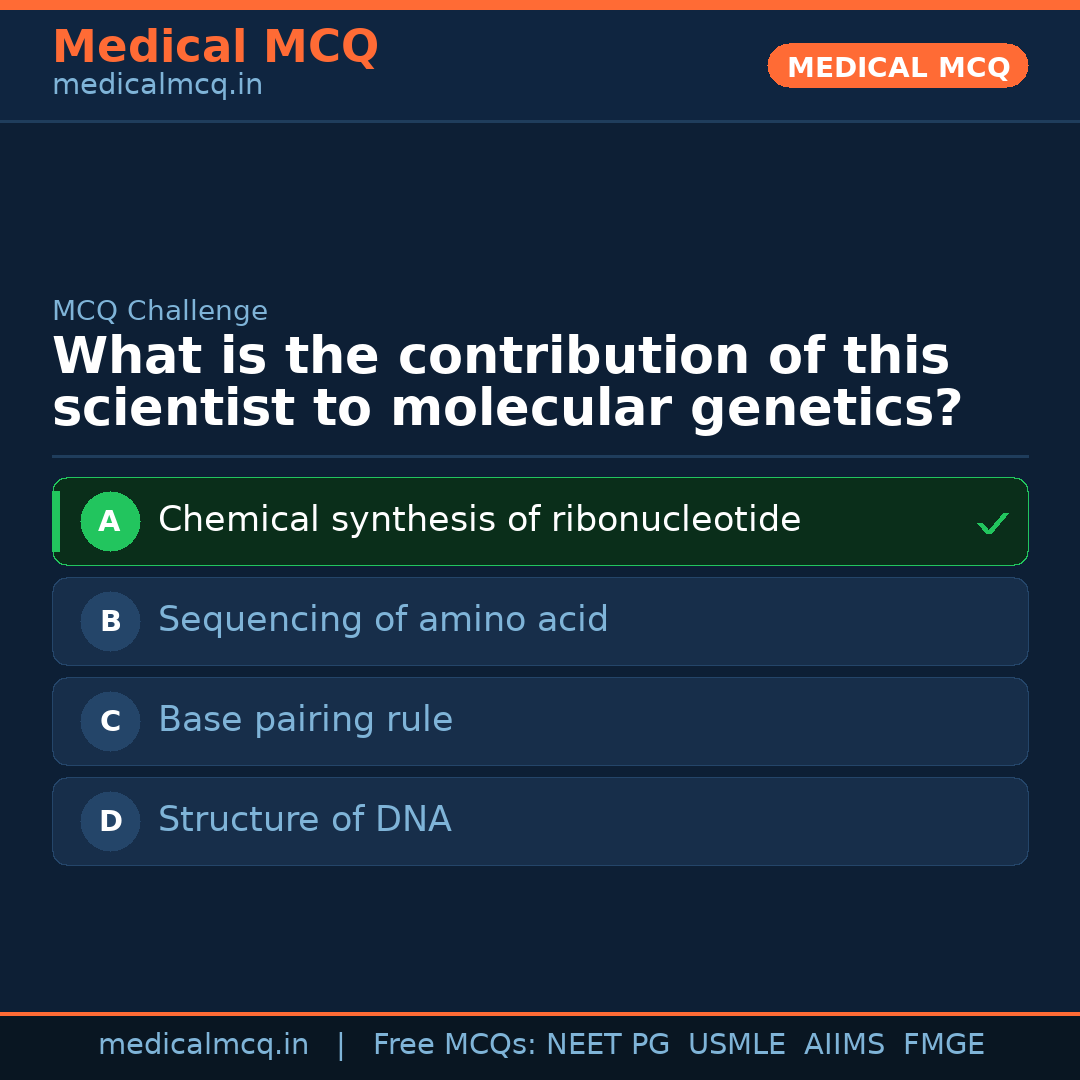 Medical MCQ
medicalmcq.in

MEDICAL MCQ

MCQ Challenge

What is the contribution of this scientist to molecular genetics?

A Chemical synthesis of ribonucleotide ✓

B Sequencing of amino acid

C Base pairing rule

D Structure of DNA

medicalmcq.in | Free MCQs: NEET PG USMLE AIIMS FMGE