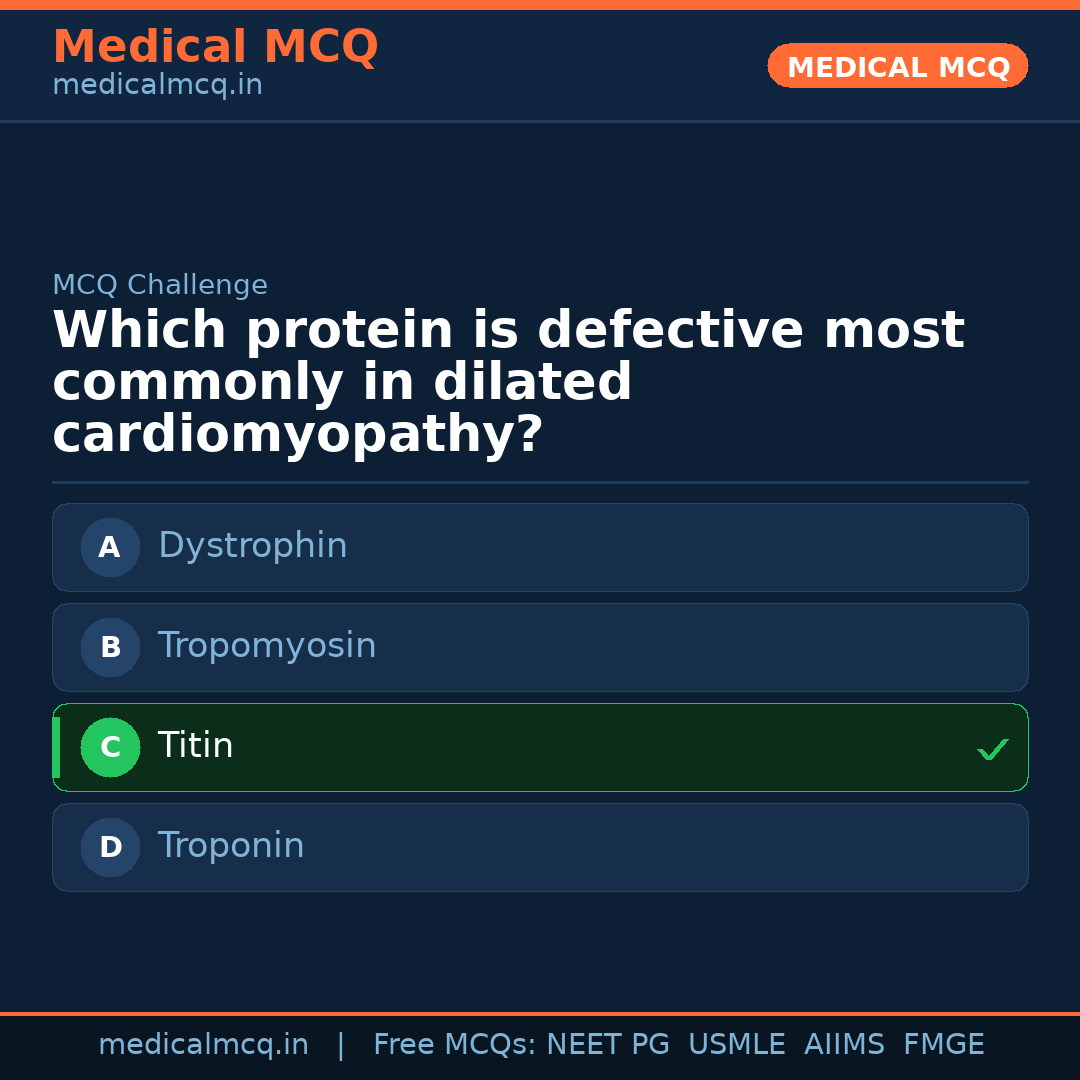 Medical MCQ
medicalmcq.in

MEDICAL MCQ

MCQ Challenge

Which protein is defective most commonly in dilated cardiomyopathy?

A Dystrophin

B Tropomyosin

C Titin ✓

D Troponin

medicalmcq.in | Free MCQs: NEET PG USMLE AIIMS FMGE