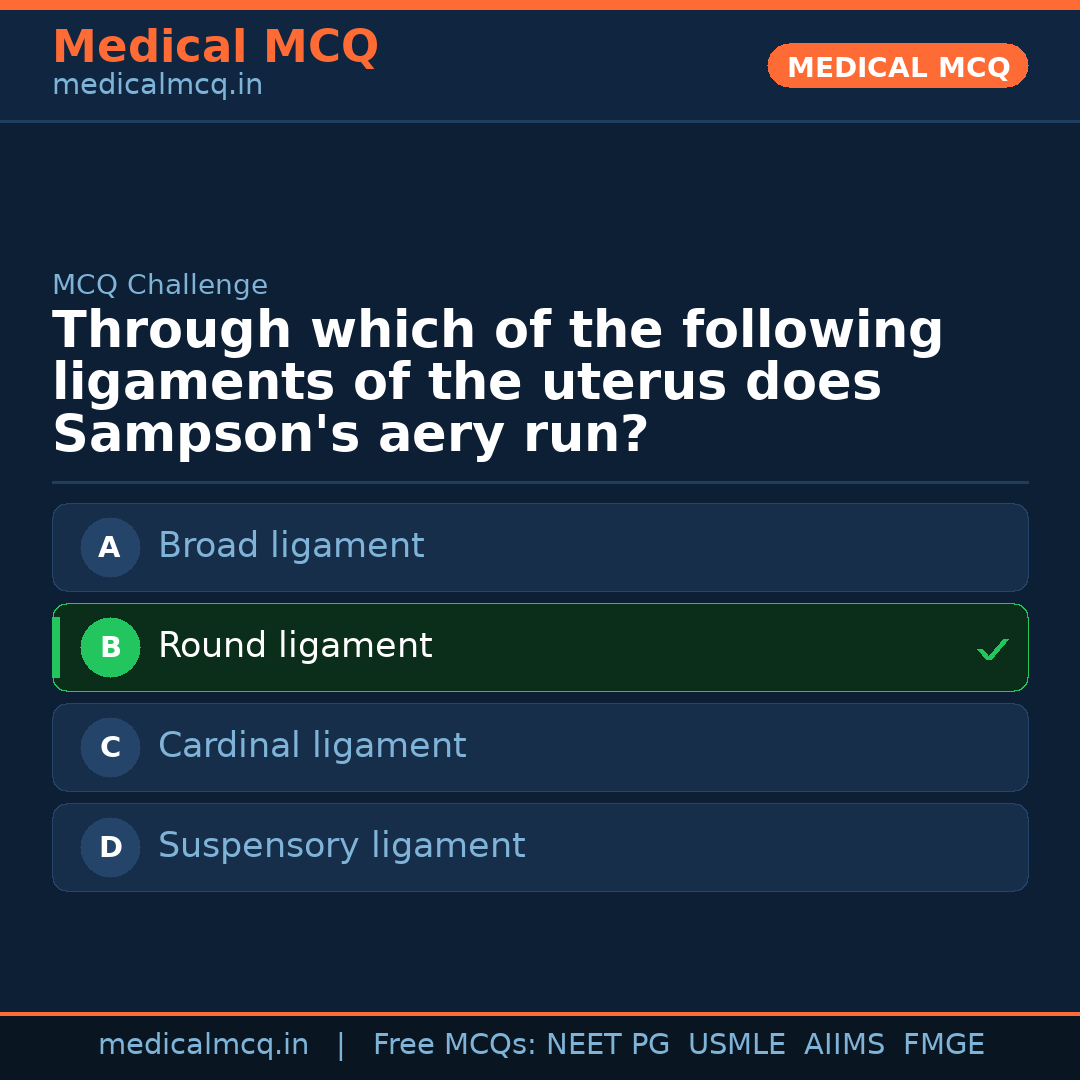 Medical MCQ
medicalmcq.in

MEDICAL MCQ

MCQ Challenge

Through which of the following ligaments of the uterus does Sampson's aery run?

A Broad ligament

B Round ligament ✓

C Cardinal ligament

D Suspensory ligament

medicalmcq.in | Free MCQs: NEET PG USMLE AIIMS FMGE