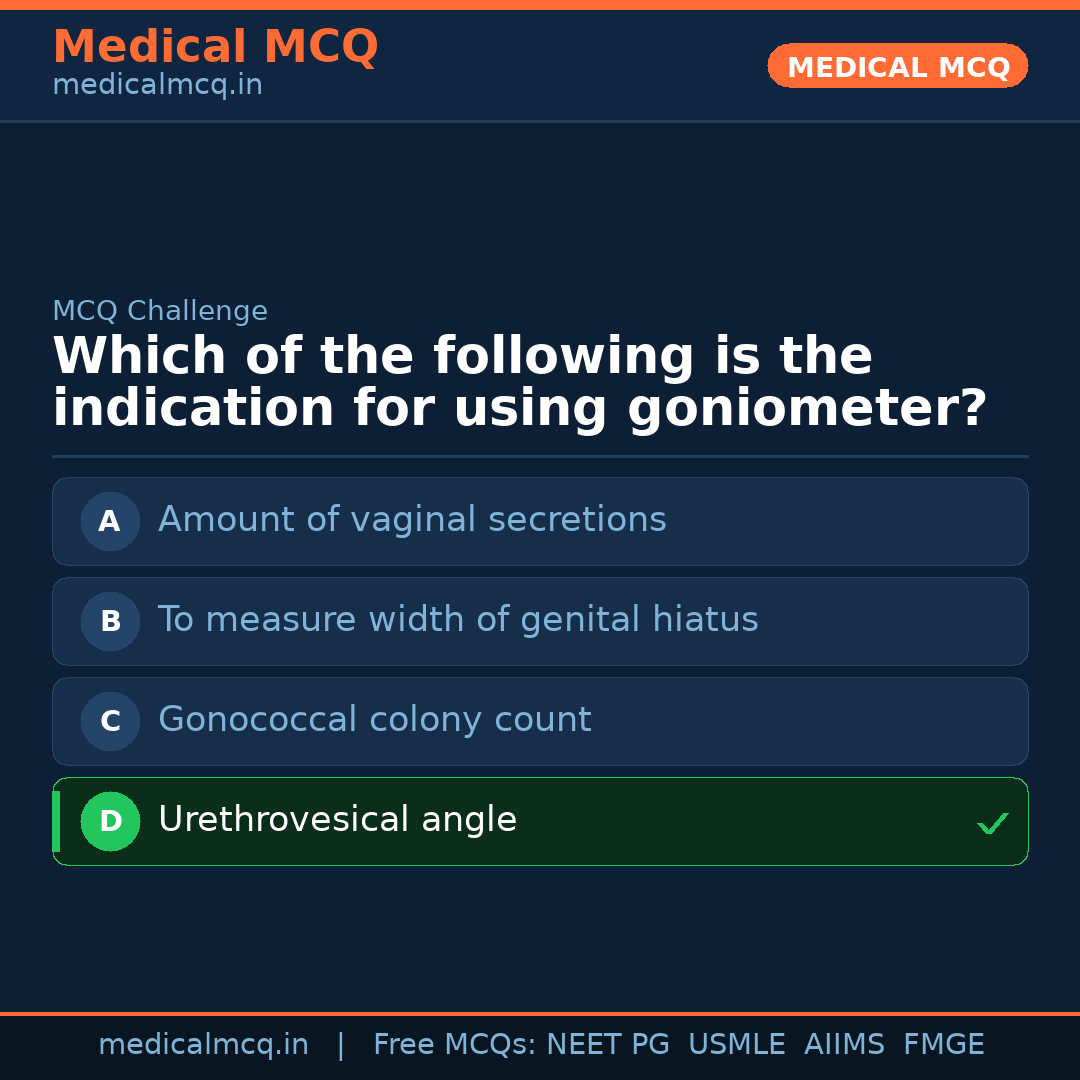 Medical MCQ
medicalmcq.in

MEDICAL MCQ

MCQ Challenge

Which of the following is the indication for using goniometer?

A Amount of vaginal secretions

B To measure width of genital hiatus

C Gonococcal colony count

D Urethrovesical angle ✓

medicalmcq.in | Free MCQs: NEET PG USMLE AIIMS FMGE