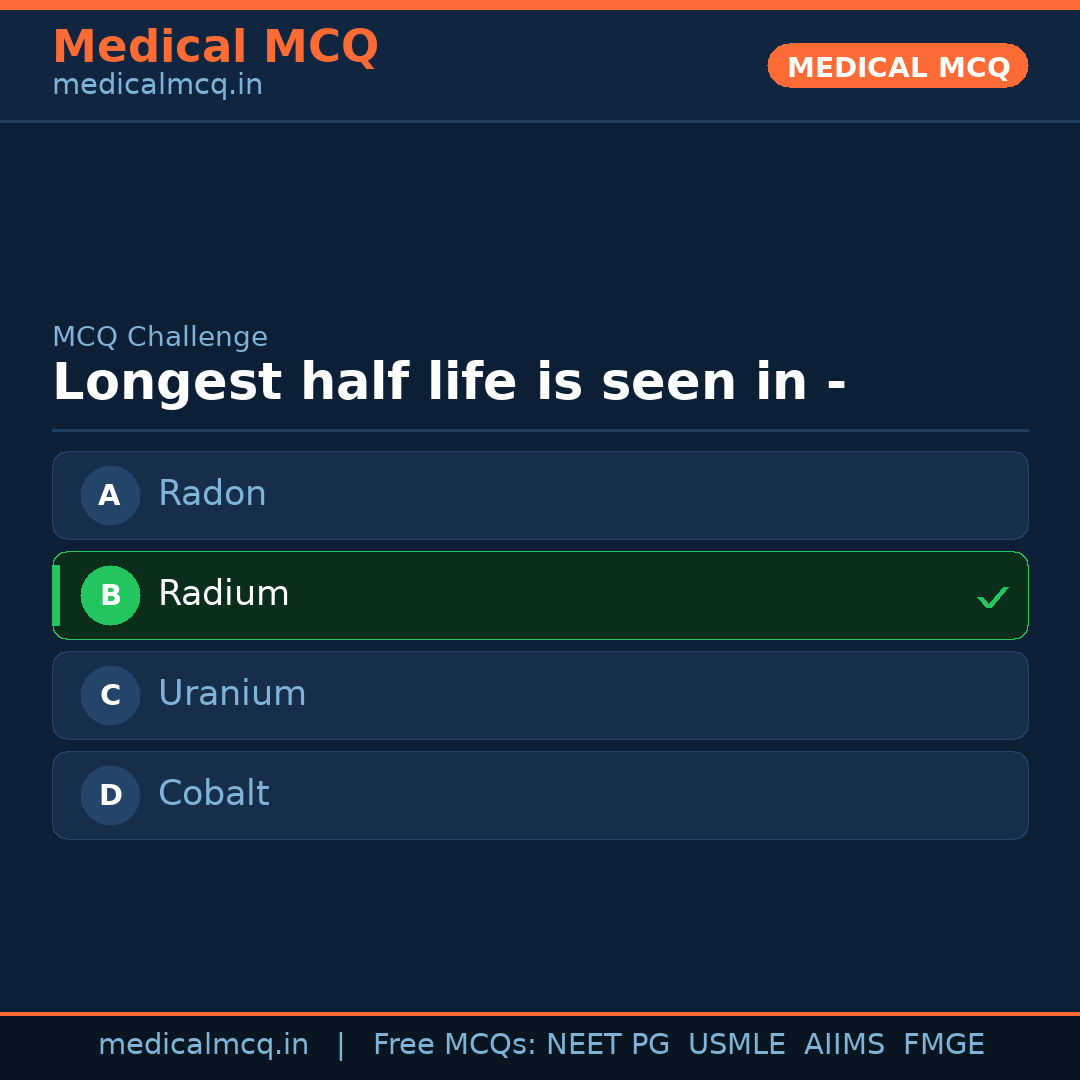 Medical MCQ
medicalmcq.in

MEDICAL MCQ

MCQ Challenge

Longest half life is seen in -

A Radon

B Radium ✓

C Uranium

D Cobalt

medicalmcq.in | Free MCQs: NEET PG USMLE AIIMS FMGE