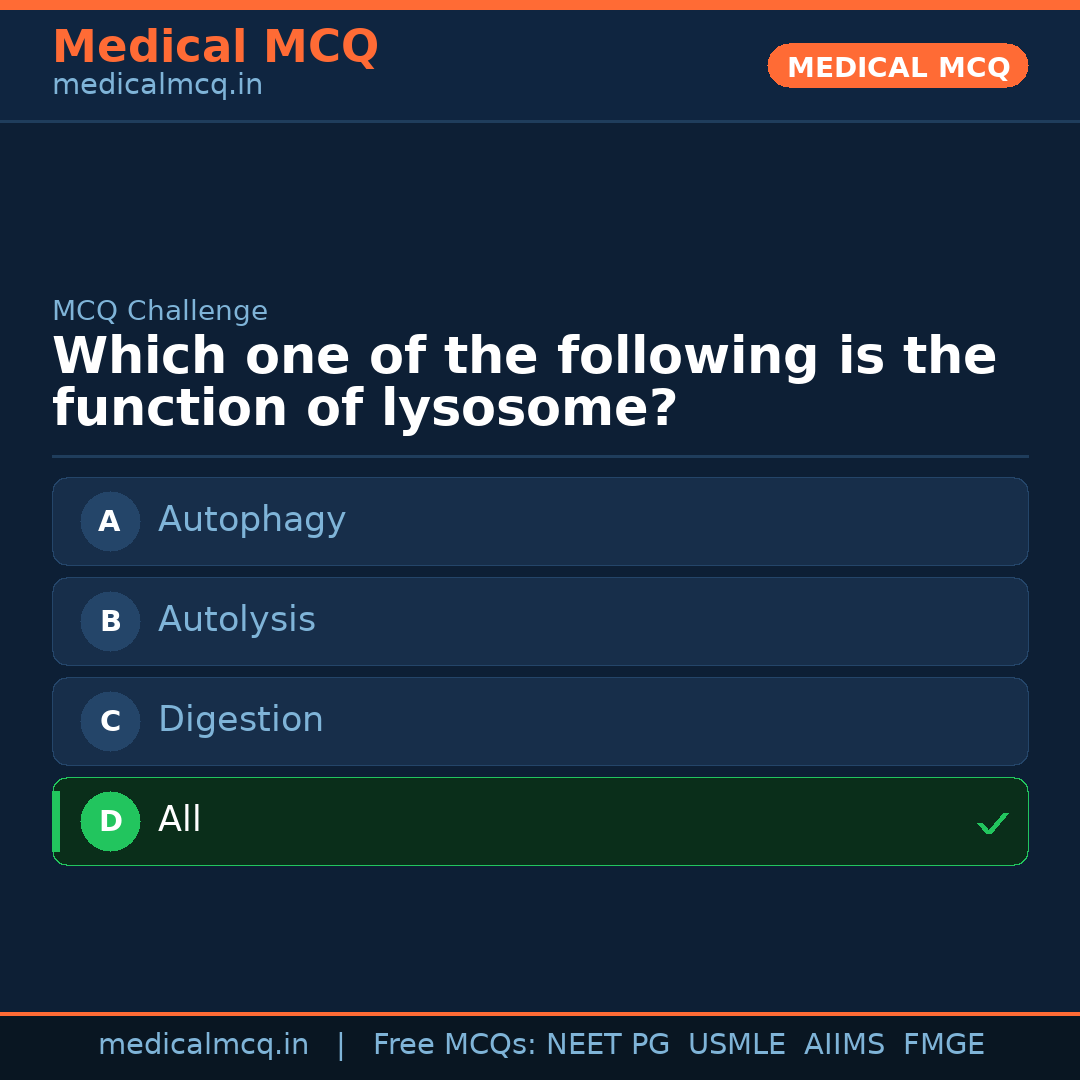 Medical MCQ
medicalmcq.in

MEDICAL MCQ

MCQ Challenge

Which one of the following is the function of lysosome?

A Autophagy

B Autolysis

C Digestion

D All ✓

medicalmcq.in | Free MCQs: NEET PG USMLE AIIMS FMGE