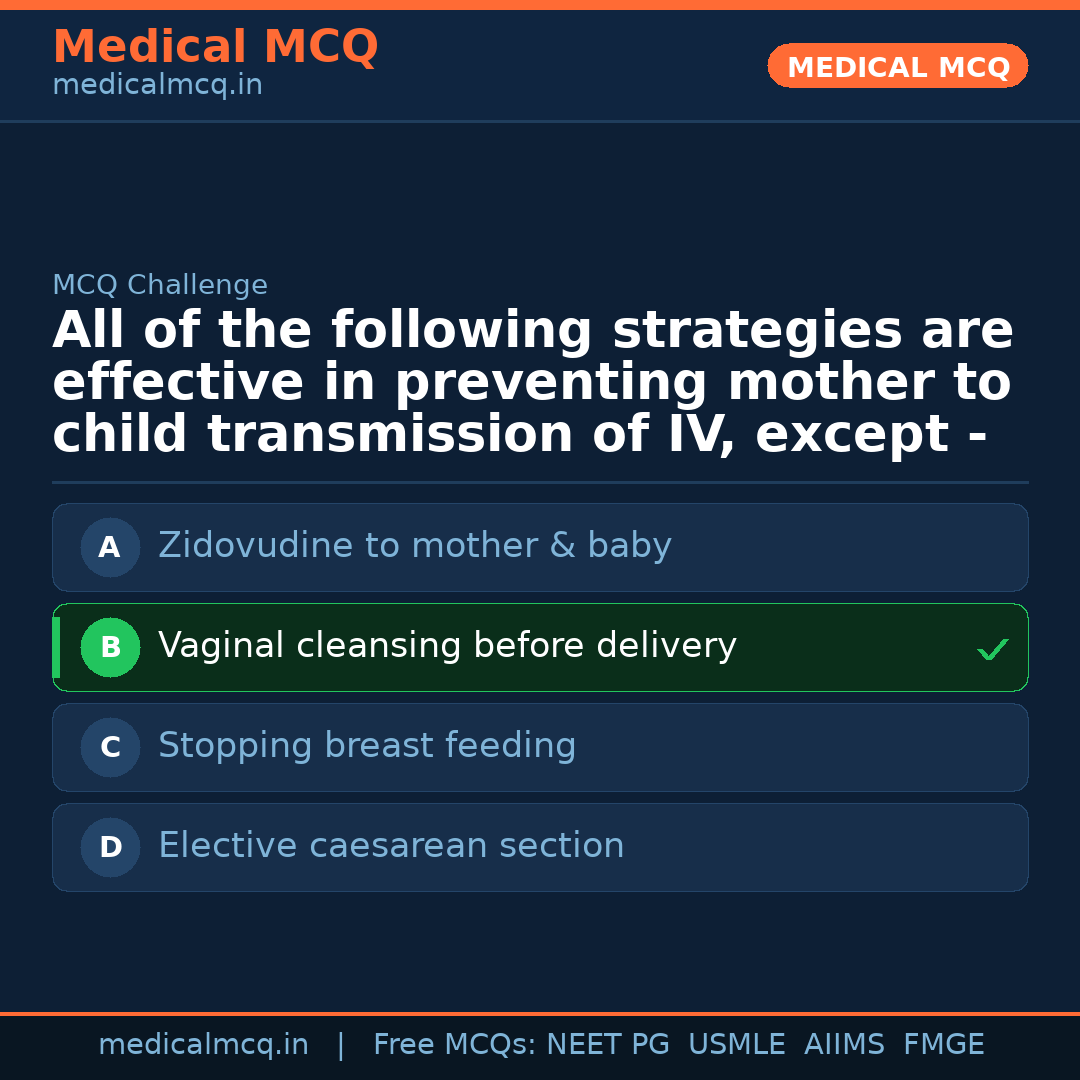 Medical MCQ
medicalmcq.in

MEDICAL MCQ

MCQ Challenge

All of the following strategies are effective in preventing mother to child transmission of IV, except -

A Zidovudine to mother & baby

B Vaginal cleansing before delivery ✓

C Stopping breast feeding

D Elective caesarean section

medicalmcq.in | Free MCQs: NEET PG USMLE AIIMS FMGE