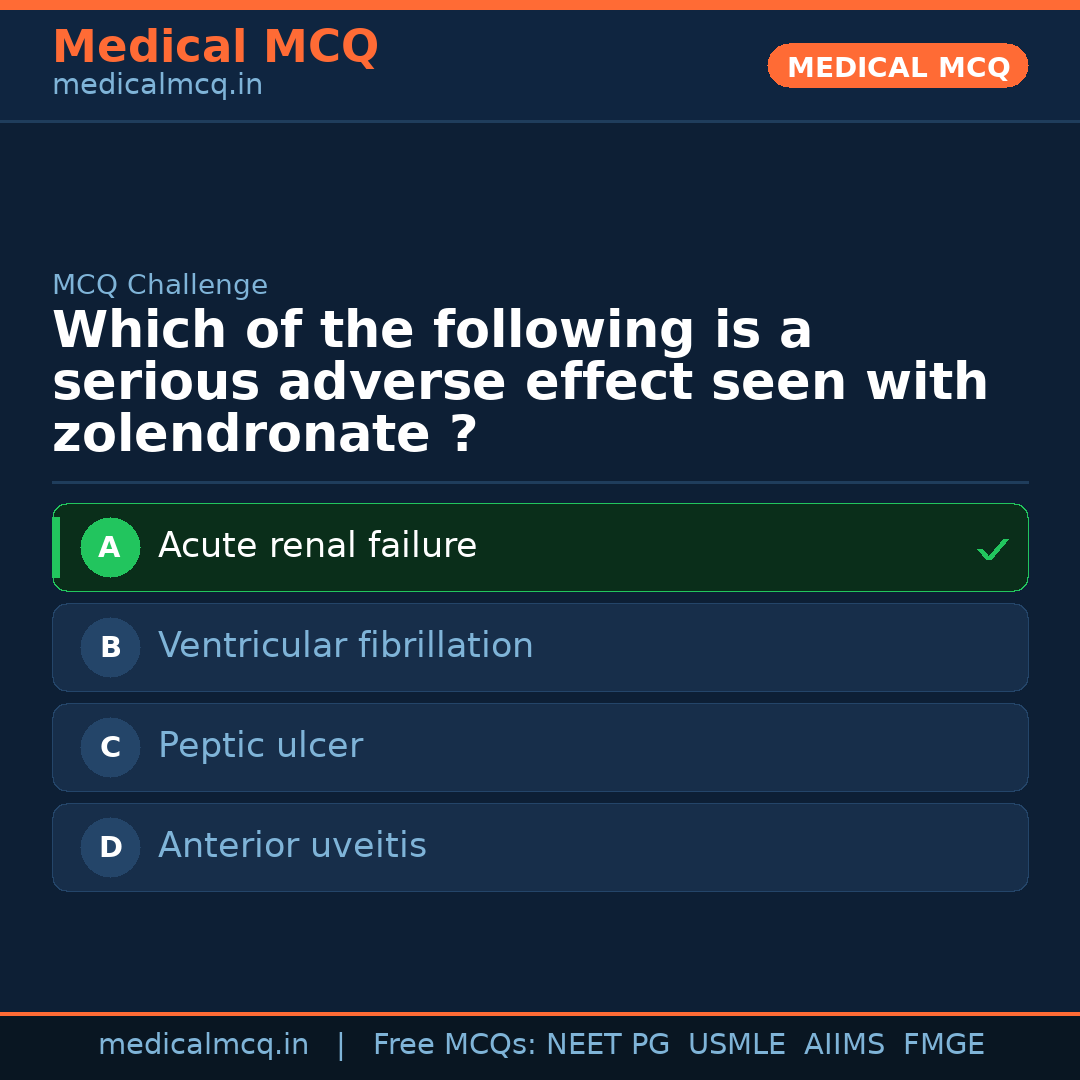 Medical MCQ
medicalmcq.in

MEDICAL MCQ

MCQ Challenge

Which of the following is a serious adverse effect seen with zolendronate ?

A Acute renal failure ✓

B Ventricular fibrillation

C Peptic ulcer

D Anterior uveitis

medicalmcq.in | Free MCQs: NEET PG USMLE AIIMS FMGE