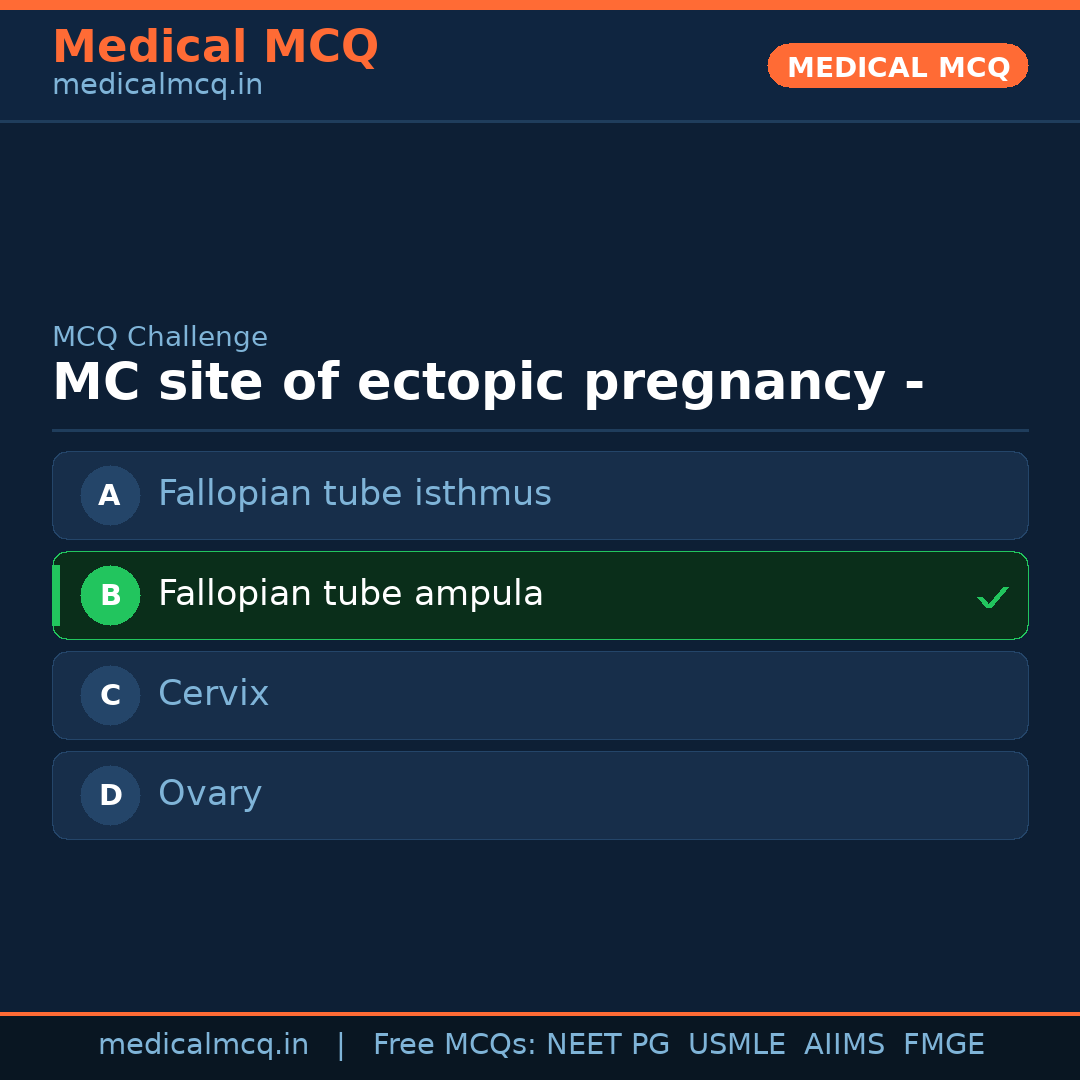 Medical MCQ
medicalmcq.in

MEDICAL MCQ

MCQ Challenge
MC site of ectopic pregnancy -

A Fallopian tube isthmus

B Fallopian tube ampula ✓

C Cervix

D Ovary

medicalmcq.in | Free MCQs: NEET PG USMLE AIIMS FMGE