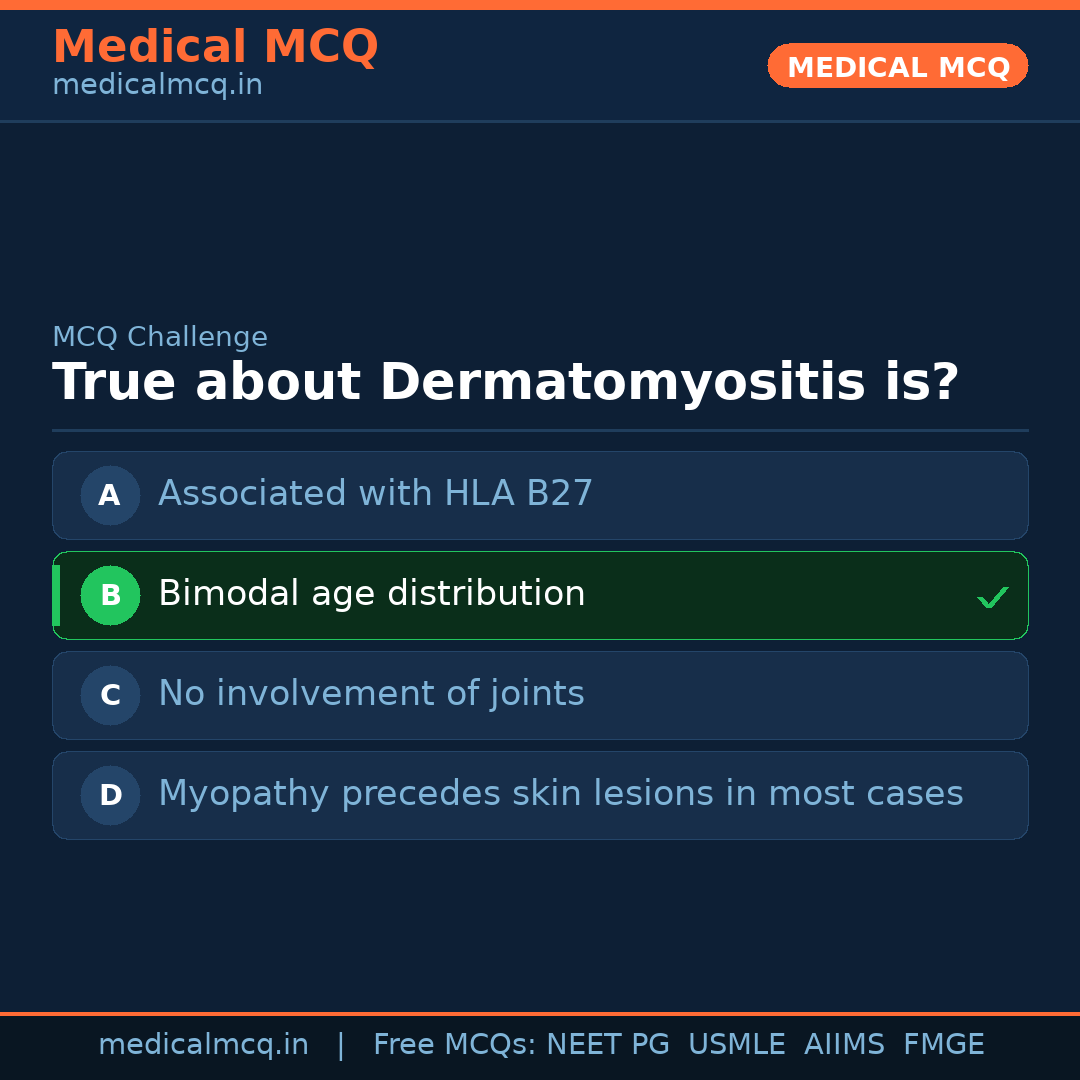 Medical MCQ
medicalmcq.in

MEDICAL MCQ

MCQ Challenge

True about Dermatomyositis is?

A Associated with HLA B27

B Bimodal age distribution ✓

C No involvement of joints

D Myopathy precedes skin lesions in most cases

medicalmcq.in | Free MCQs: NEET PG USMLE AIIMS FMGE