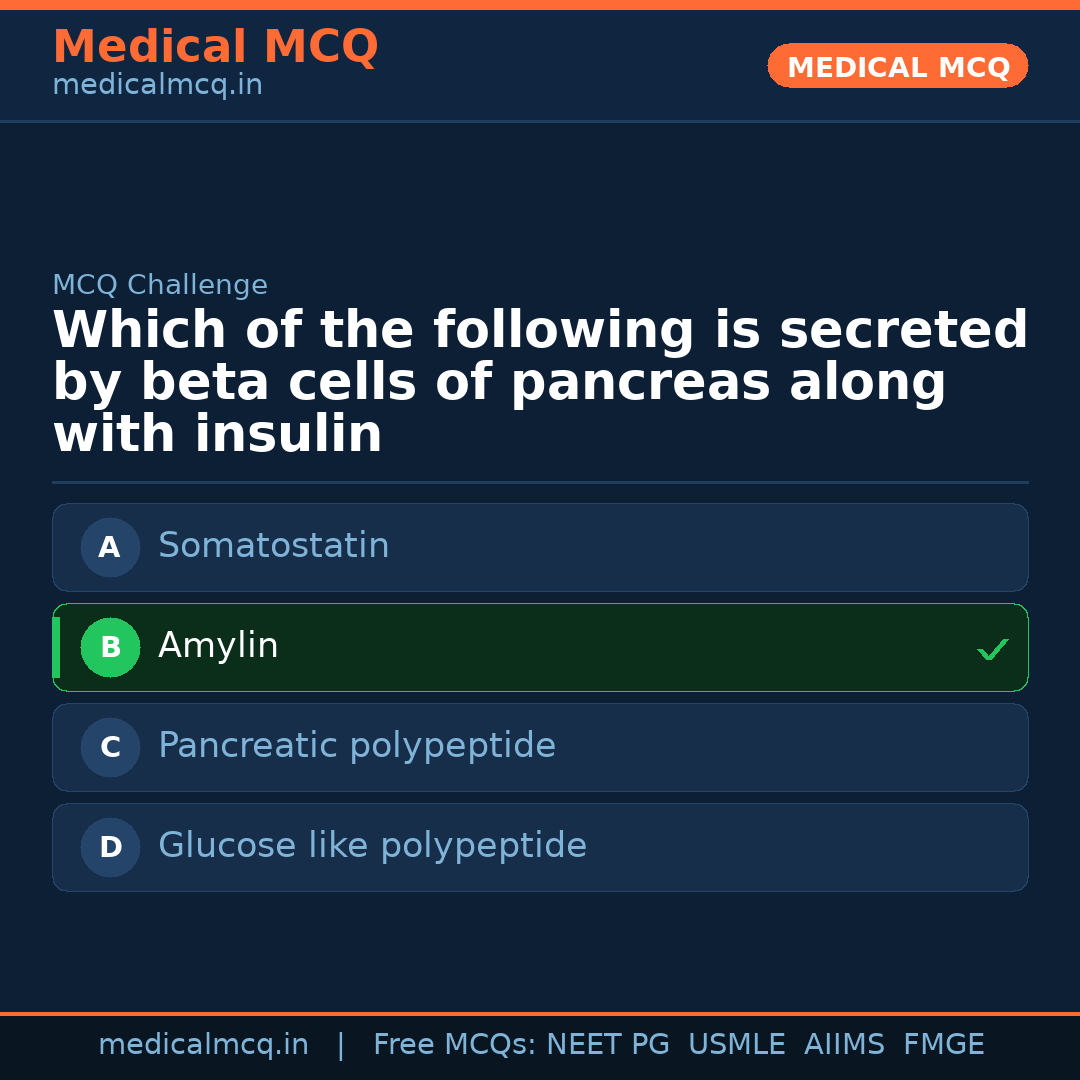 Medical MCQ
medicalmcq.in

MEDICAL MCQ

MCQ Challenge

Which of the following is secreted by beta cells of pancreas along with insulin

A Somatostatin

B Amylin ✓

C Pancreatic polypeptide

D Glucose like polypeptide

medicalmcq.in | Free MCQs: NEET PG USMLE AIIMS FMGE