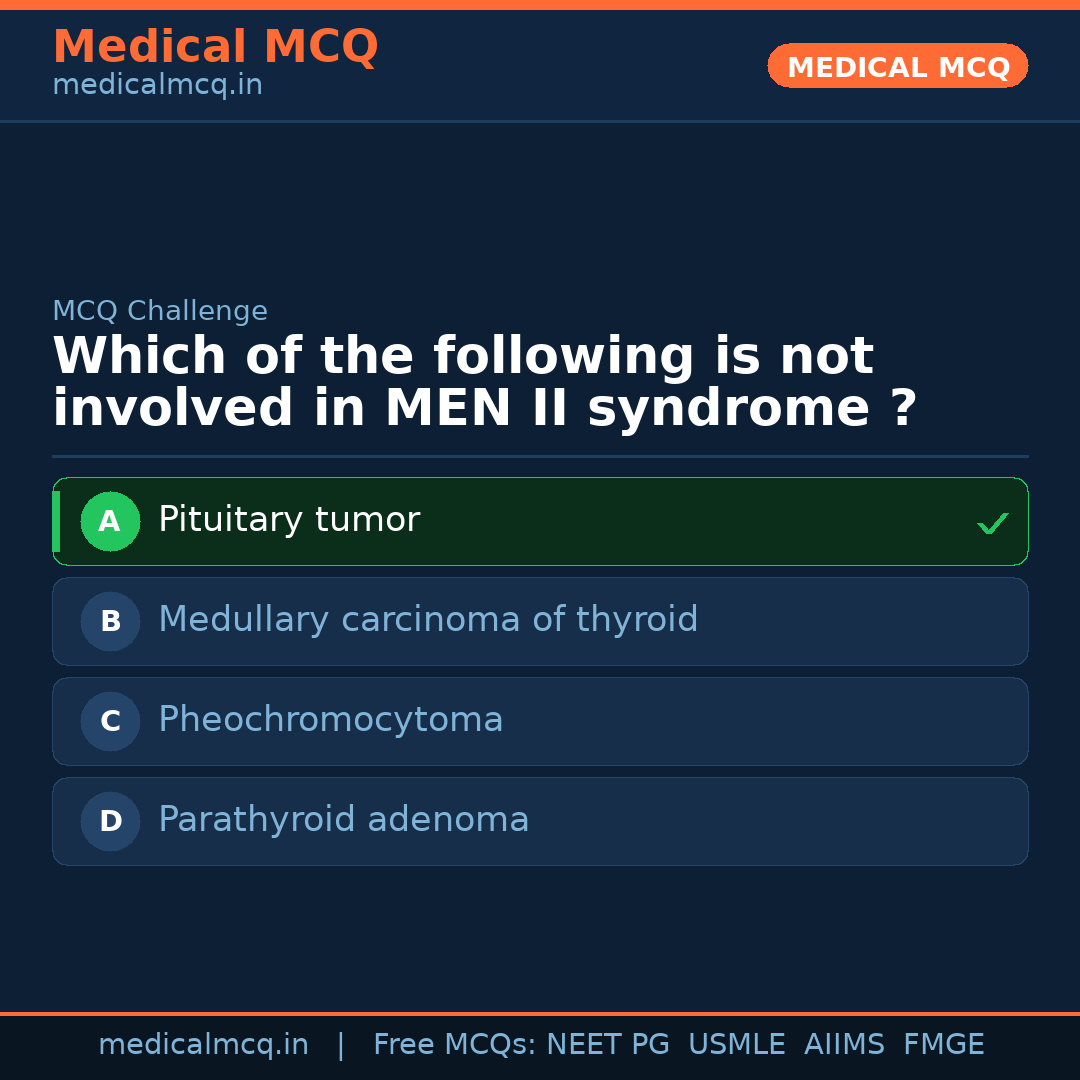 Medical MCQ
medicalmcq.in

MEDICAL MCQ

MCQ Challenge

Which of the following is not involved in MEN II syndrome ?

A Pituitary tumor ✓

B Medullary carcinoma of thyroid

C Pheochromocytoma

D Parathyroid adenoma

medicalmcq.in | Free MCQs: NEET PG USMLE AIIMS FMGE