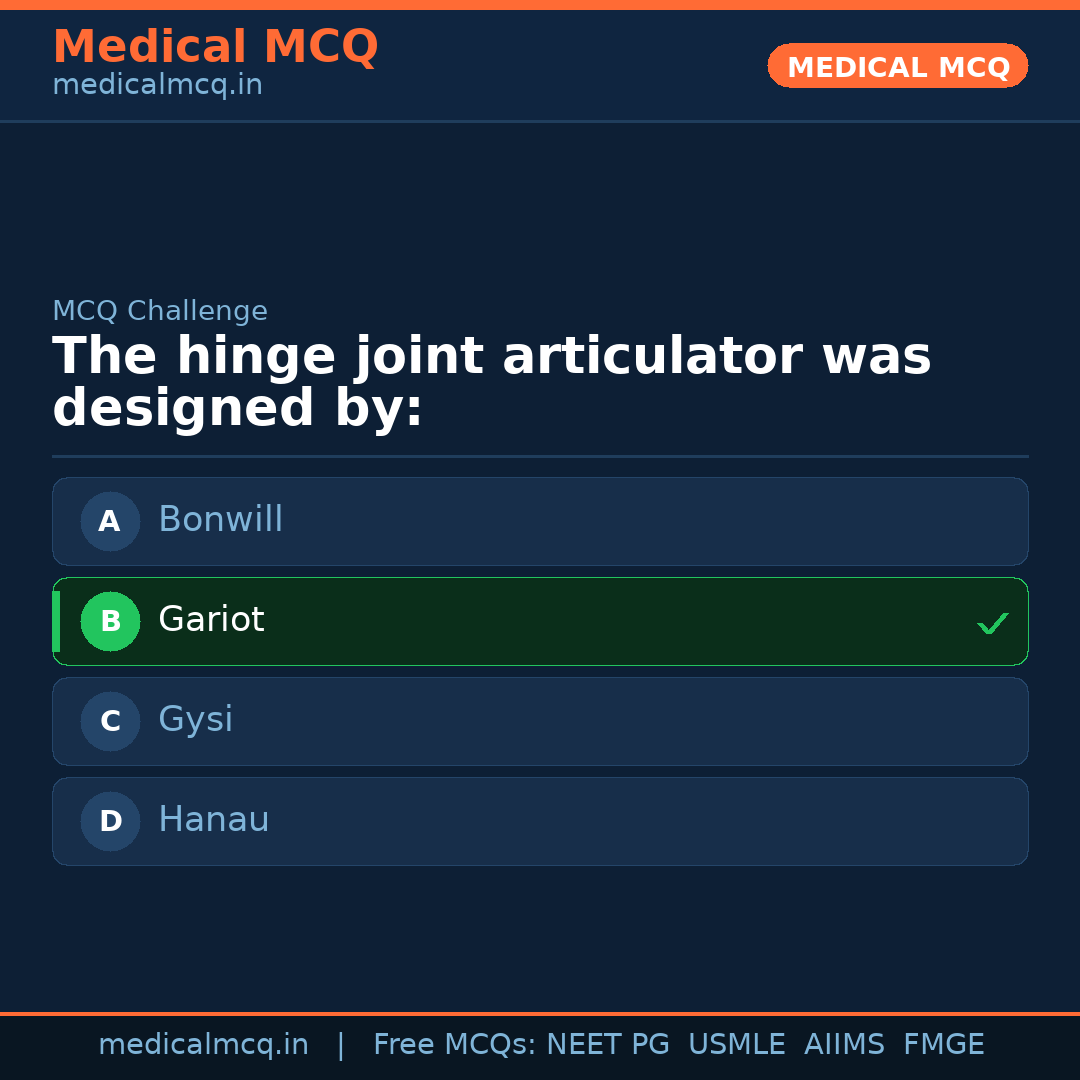 Medical MCQ
medicalmcq.in

MEDICAL MCQ

MCQ Challenge

The hinge joint articulator was designed by:

A Bonwill

B Gariot ✓

C Gysi

D Hanau

medicalmcq.in | Free MCQs: NEET PG USMLE AIIMS FMGE