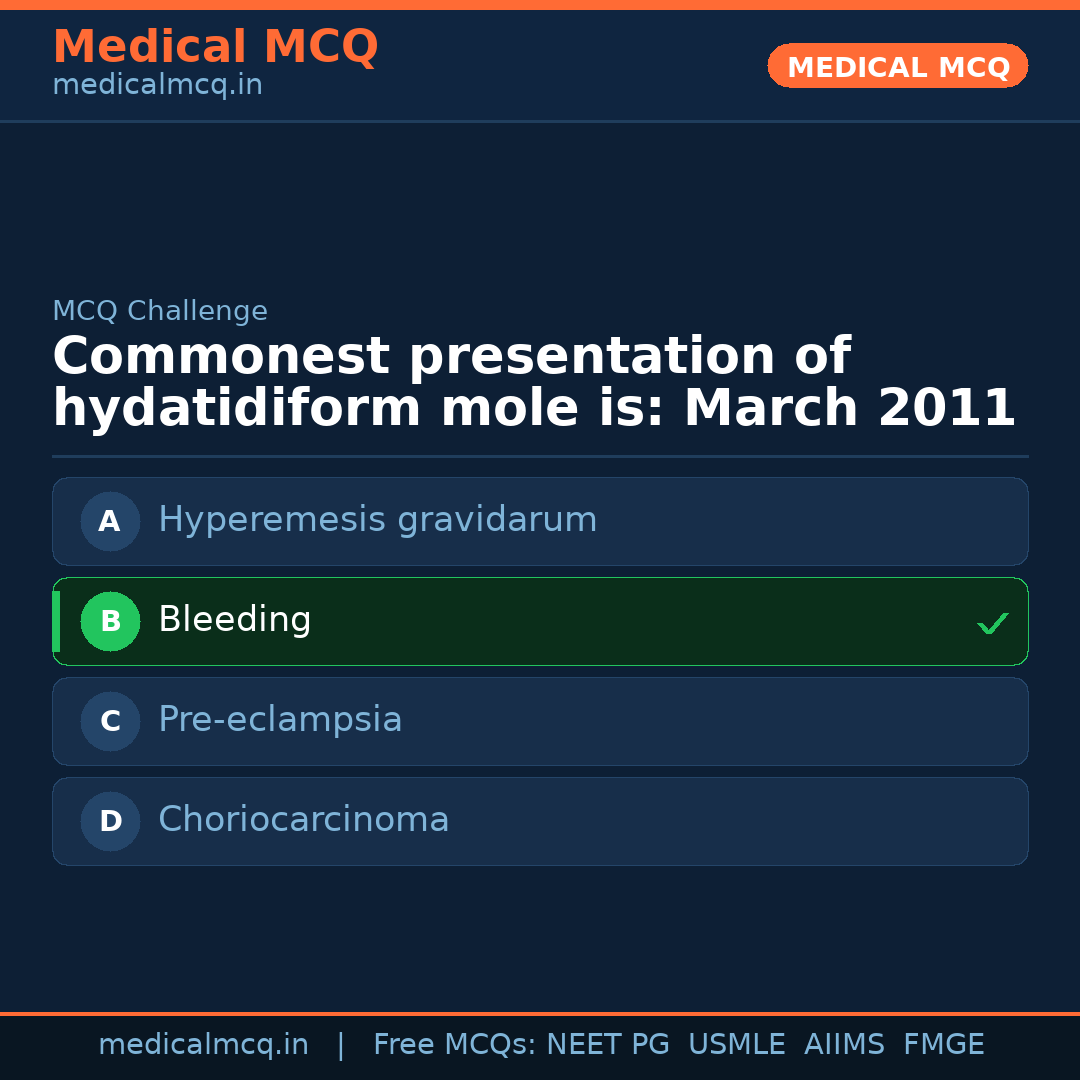 Medical MCQ
medicalmcq.in

MEDICAL MCQ

MCQ Challenge

Commonest presentation of hydatidiform mole is: March 2011

A Hyperemesis gravidarum

B Bleeding ✓

C Pre-eclampsia

D Choriocarcinoma

medicalmcq.in | Free MCQs: NEET PG USMLE AIIMS FMGE