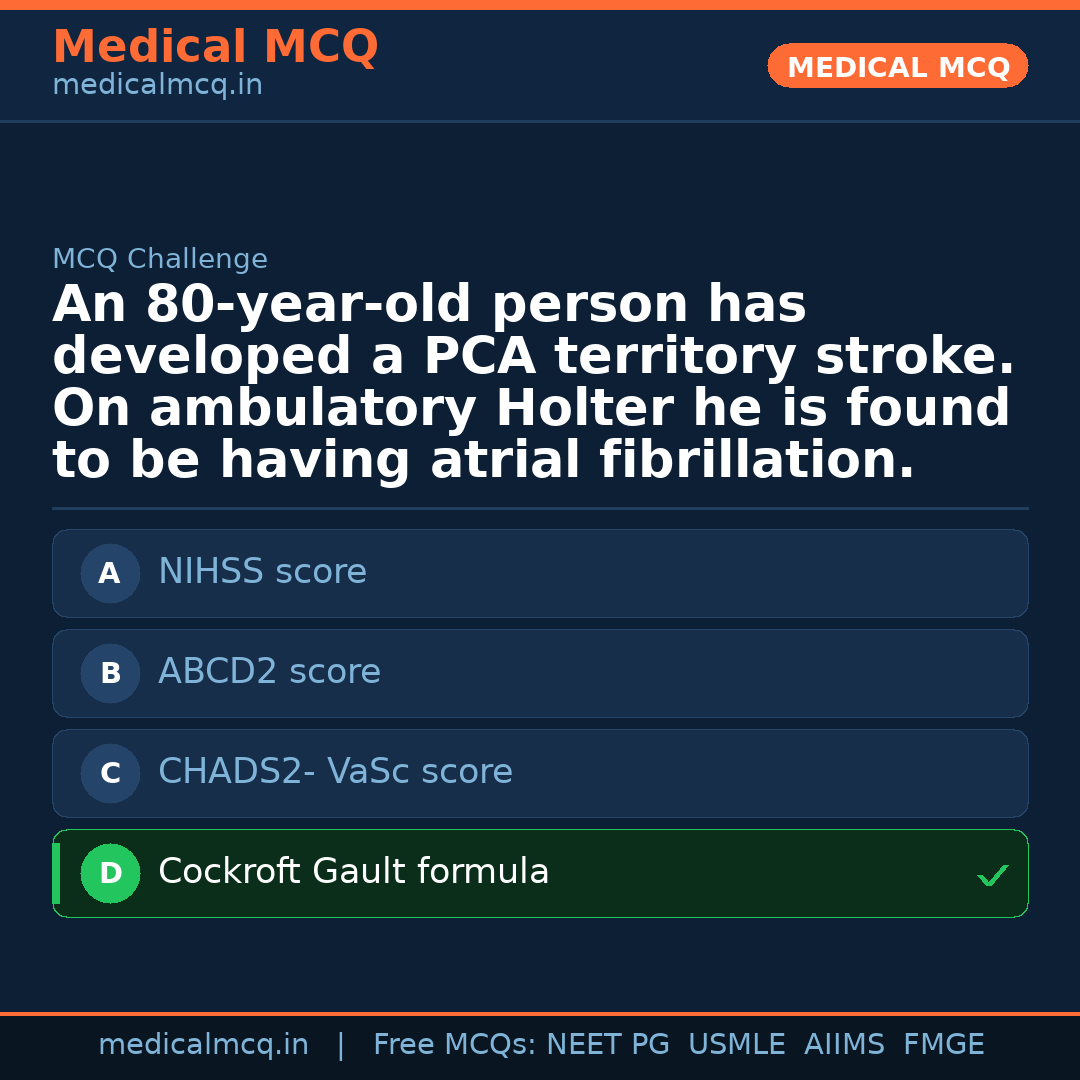 Medical MCQ
medicalmcq.in

MEDICAL MCQ

MCQ Challenge

An 80-year-old person has developed a PCA territory stroke. On ambulatory Holter he is found to be having atrial fibrillation.

A NIHSS score

B ABCD2 score

C CHADS2- VaSc score

D Cockroft Gault formula ✓

medicalmcq.in | Free MCQs: NEET PG USMLE AIIMS FMGE