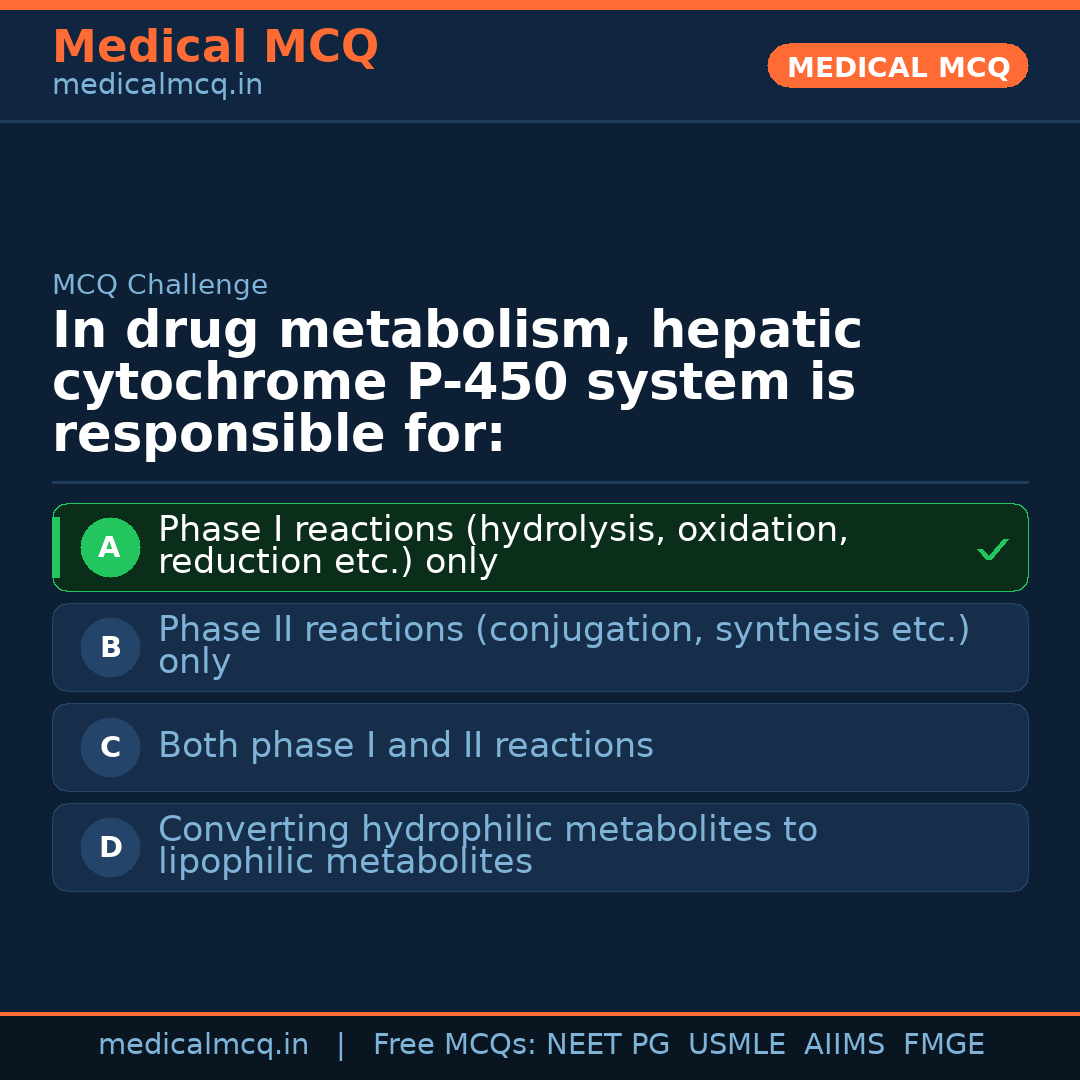 Medical MCQ
medicalmcq.in

MEDICAL MCQ

MCQ Challenge

In drug metabolism, hepatic cytochrome P-450 system is responsible for:

A Phase I reactions (hydrolysis, oxidation, reduction etc.) only ✓

B Phase II reactions (conjugation, synthesis etc.) only

C Both phase I and II reactions

D Converting hydrophilic metabolites to lipophilic metabolites

medicalmcq.in | Free MCQs: NEET PG USMLE AIIMS FMGE