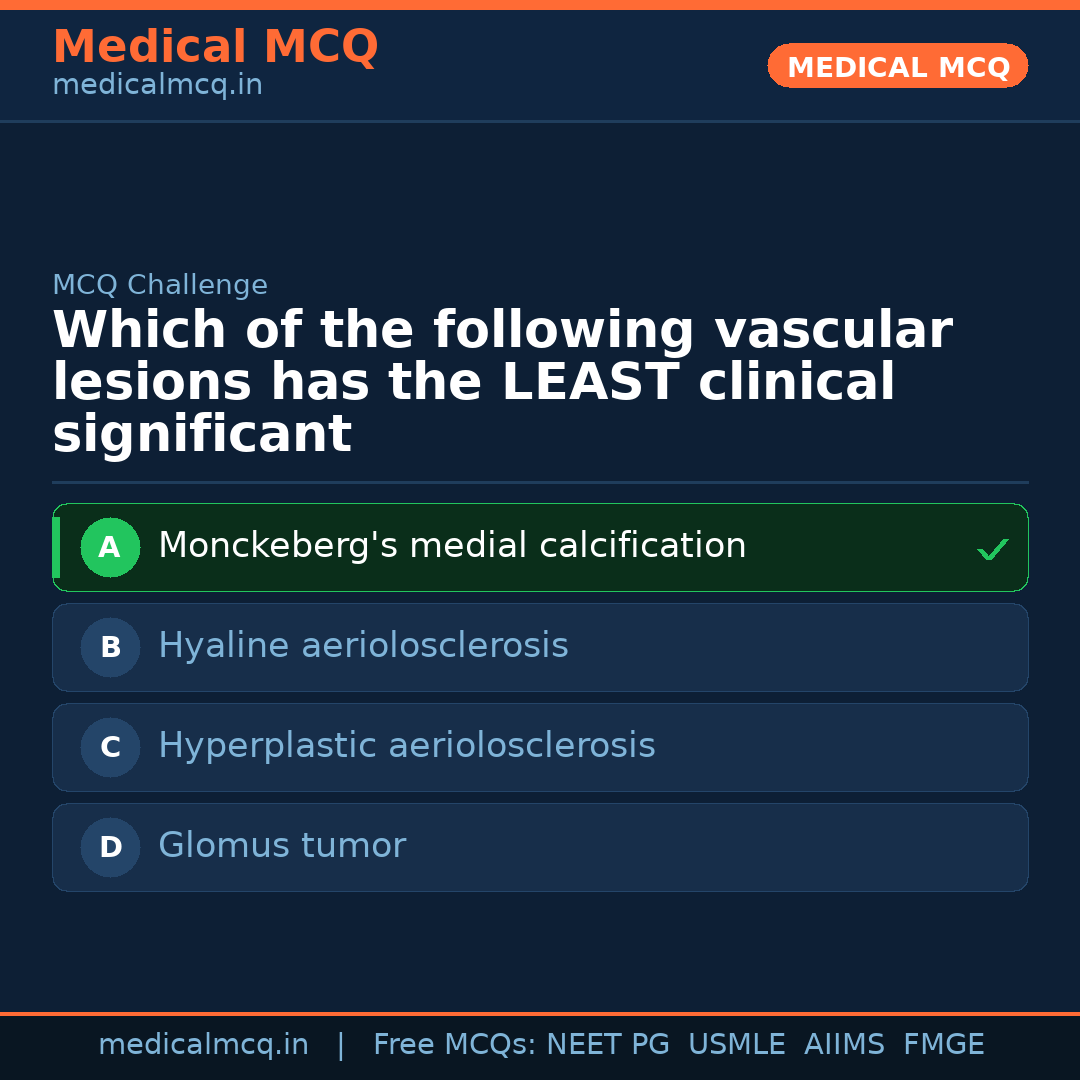 Medical MCQ
medicalmcq.in

MEDICAL MCQ

MCQ Challenge

Which of the following vascular lesions has the LEAST clinical significant

A Monckeberg's medial calcification ✓

B Hyaline aeriolosclerosis

C Hyperplastic aeriolosclerosis

D Glomus tumor

medicalmcq.in | Free MCQs: NEET PG USMLE AIIMS FMGE